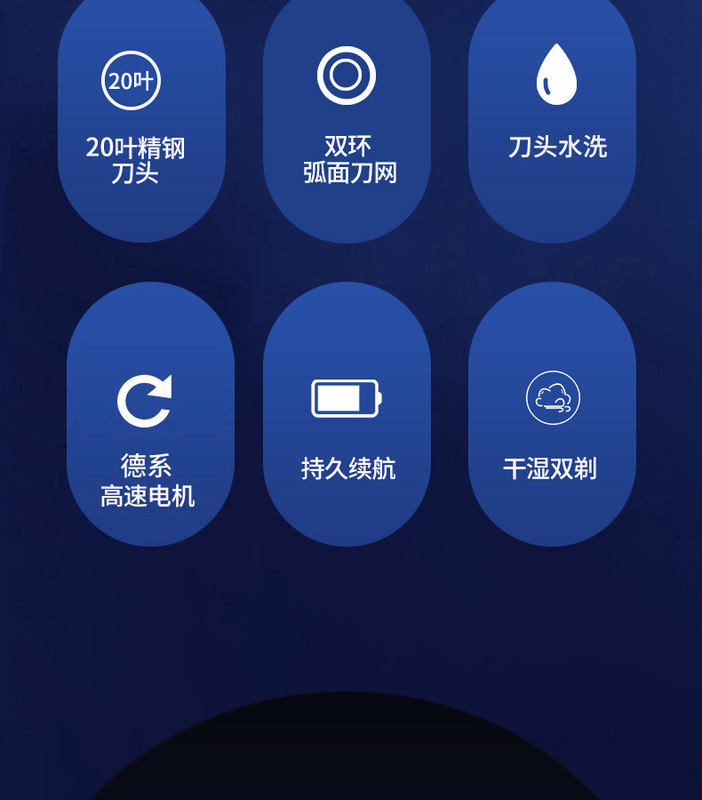 20叶

20叶精钢
刀头

双环
弧面刀网

刀头水洗

德系
高速电机

持久续航

干湿双剃