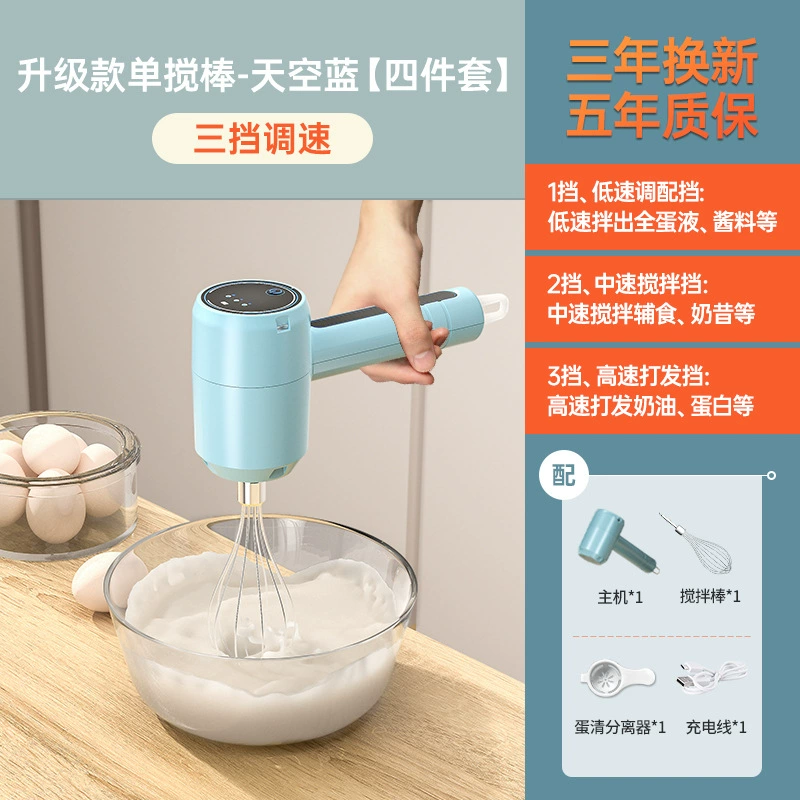 升级款单搅棒-天空蓝【四件套】

三挡调速

三年换新
五年质保

1挡、低速调配挡:
低速拌出全蛋液、酱料等

2挡、中速搅拌挡:
中速搅拌辅食、奶昔等

3挡、高速打发挡:
高速打发奶油、蛋白等

配

主机*1

搅拌棒*1

蛋清分离器*1

充电线*1