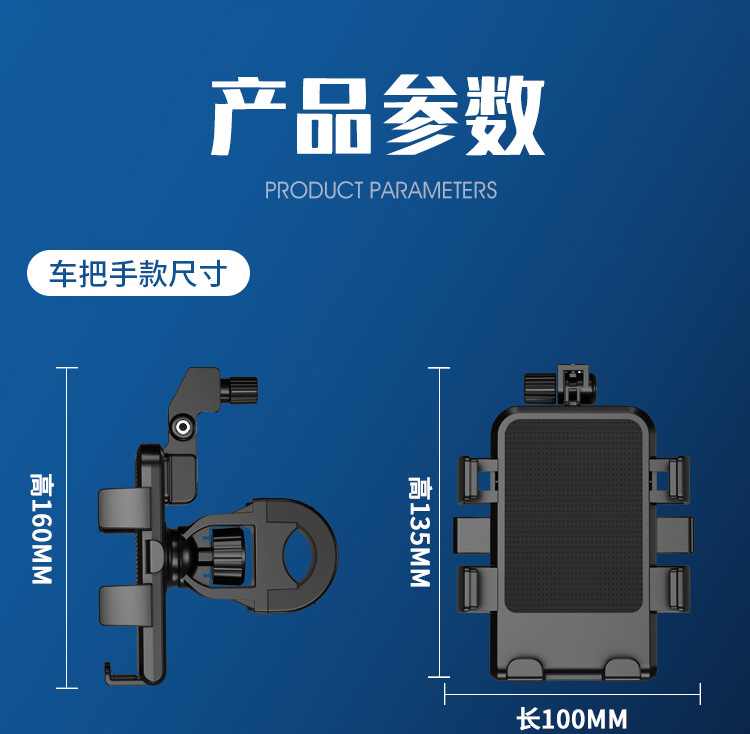 产品参数

PRODUCT PARAMETERS

车把手款尺寸

高160MM

高135MM

长100MM