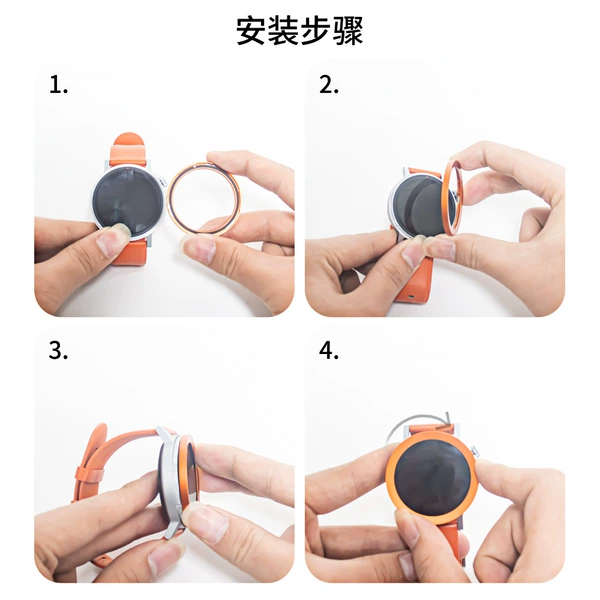 安装步骤

1.

2.

3.

4.