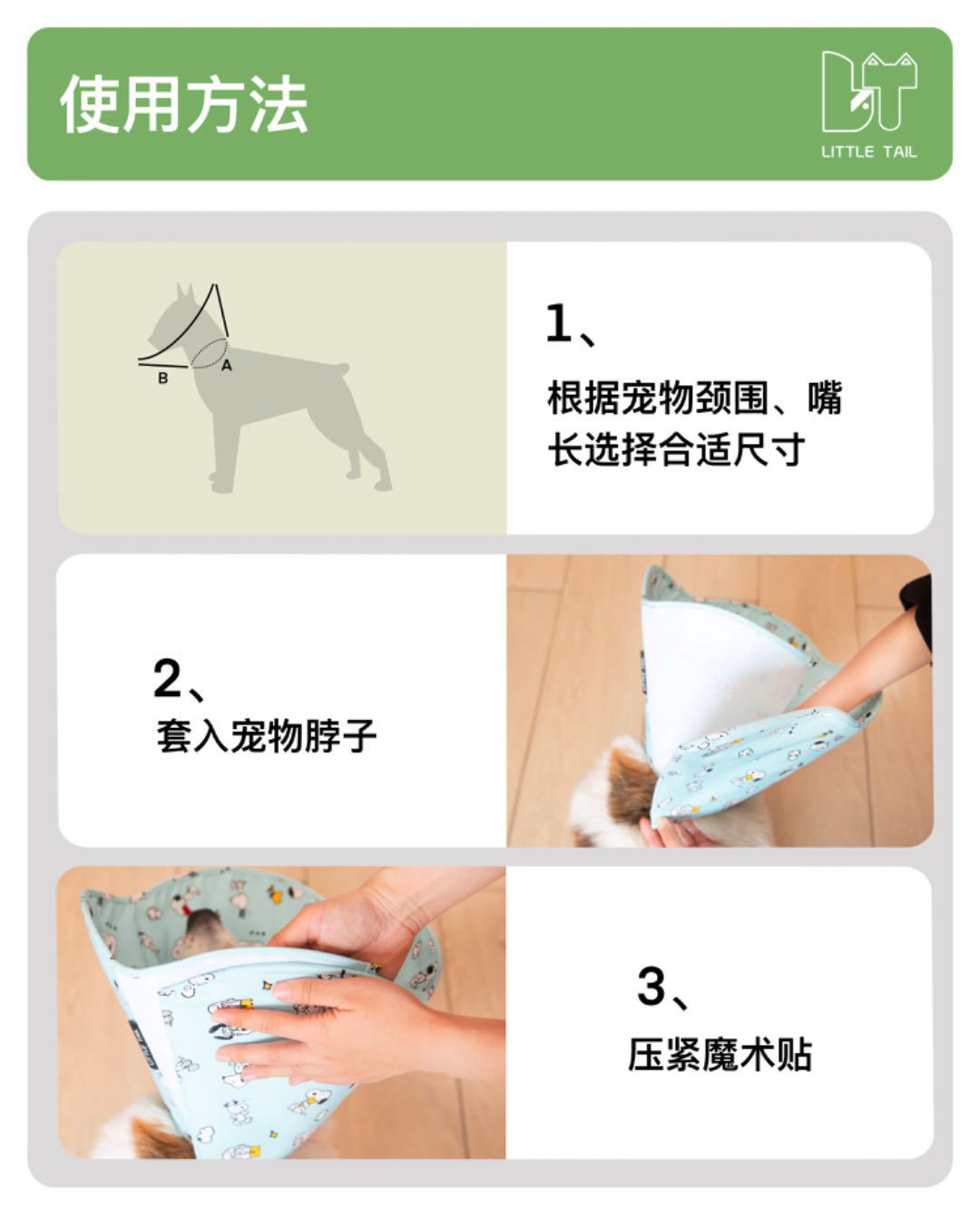 使用方法

LITTLE TAIL

B A

1、
根据宠物颈围、嘴长选择合适尺寸

2、
套入宠物脖子

3、
压紧魔术贴