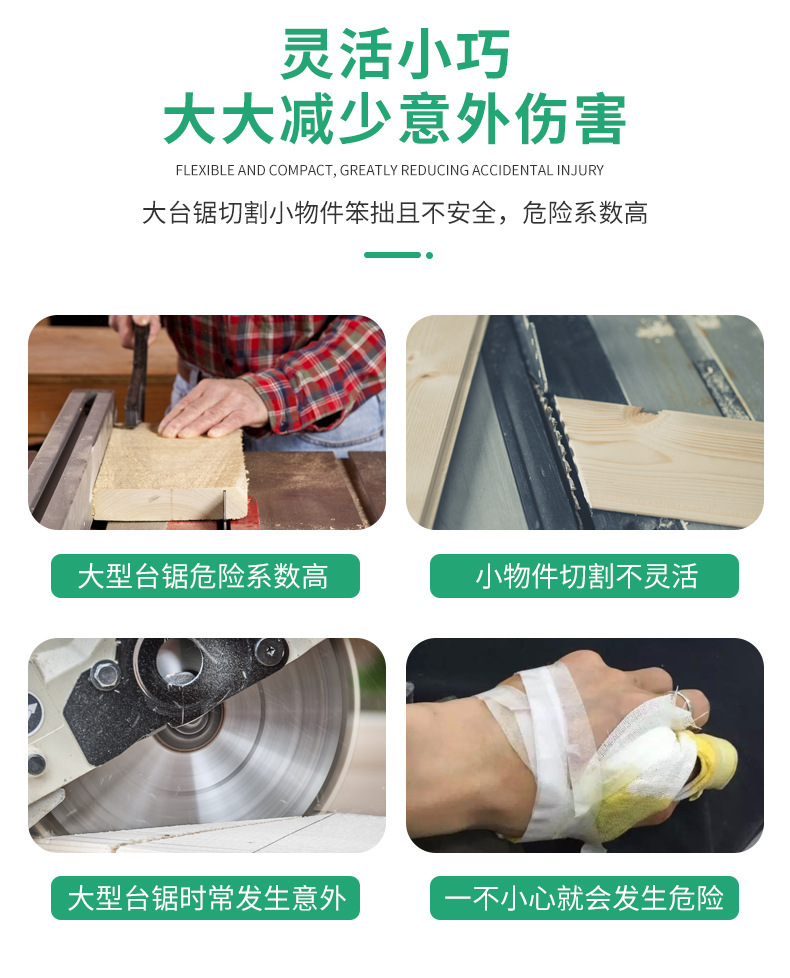 灵活小巧
大大减少意外伤害

FLEXIBLE AND COMPACT, GREATLY REDUCING ACCIDENTAL INJURY

大台锯切割小物件笨拙且不安全，危险系数高

大型台锯危险系数高

小物件切割不灵活

大型台锯时常发生意外

一不小心就会发生危险