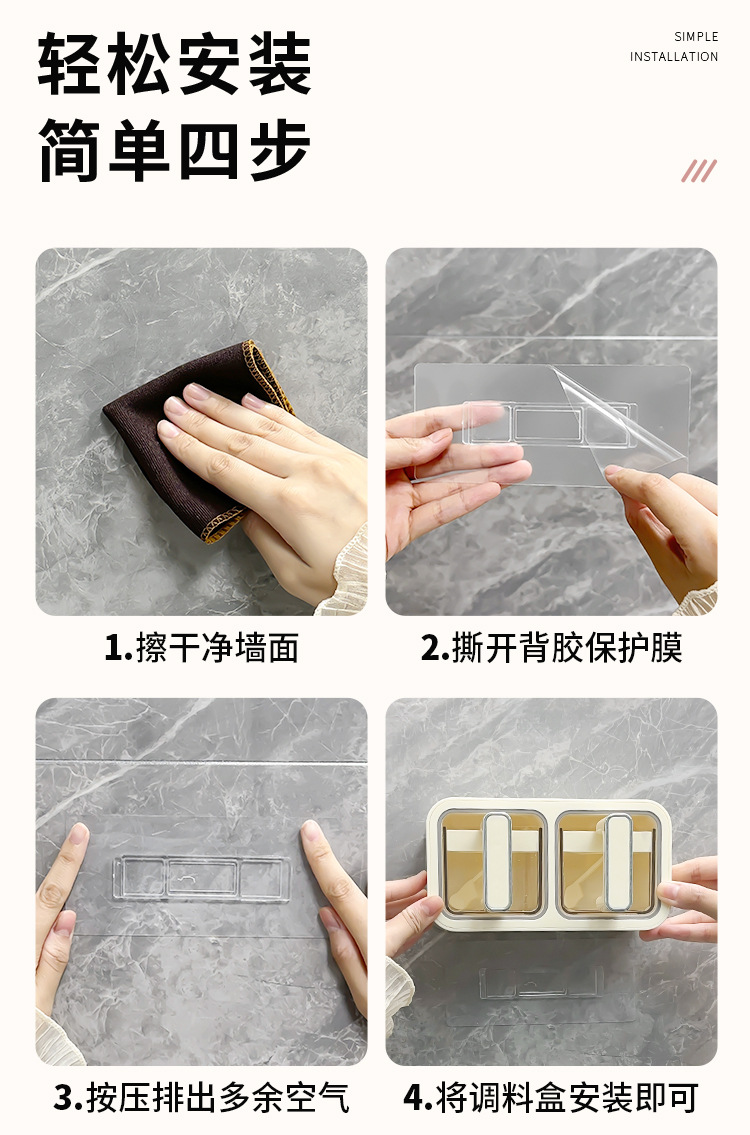 轻松安装
简单四步

SIMPLE
INSTALLATION

1.擦干净墙面

2.撕开背胶保护膜

3.按压排出多余空气

4.将调料盒安装即可