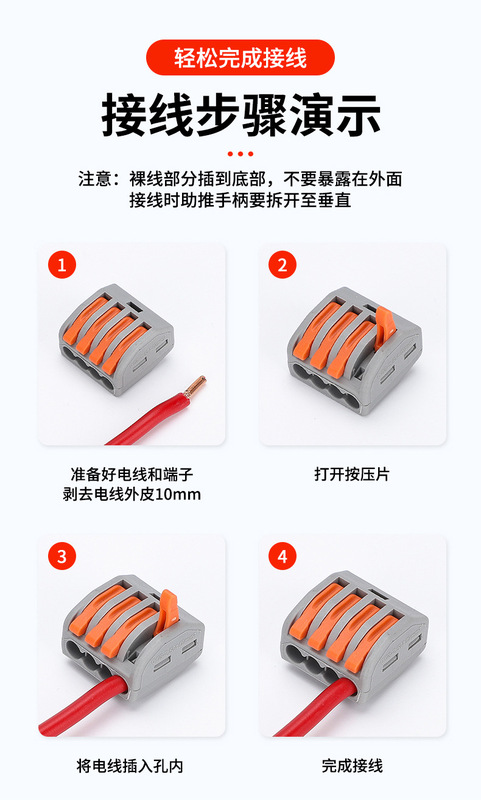 轻松完成接线

接线步骤演示

注意：裸线部分插到底部，不要暴露在外面
接线时助推手柄要拆开至垂直

1

准备好电线和端子
剥去电线外皮10mm

2

打开按压片

3

将电线插入孔内

4

完成接线