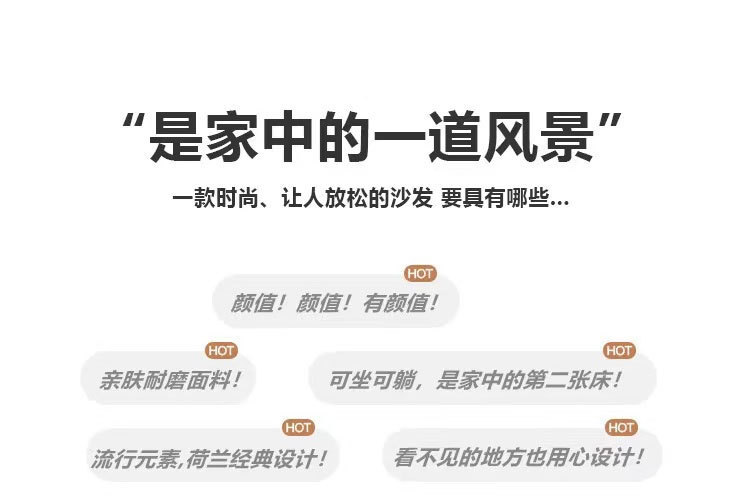 “是家中的一道风景”

一款时尚、让人放松的沙发 要具有哪些...

HOT
颜值！颜值！有颜值！

HOT
亲肤耐磨面料！

HOT
可坐可躺，是家中的第二张床！

HOT
流行元素,荷兰经典设计！

HOT
看不见的地方也用心设计！