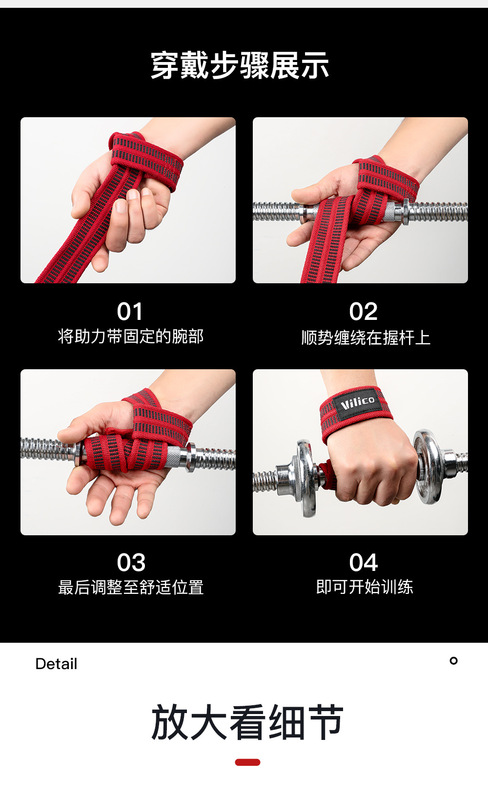 穿戴步骤展示

01
将助力带固定的腕部

02
顺势缠绕在握杆上

03
最后调整至舒适位置

Vilico

04
即可开始训练

Detail

放大看细节