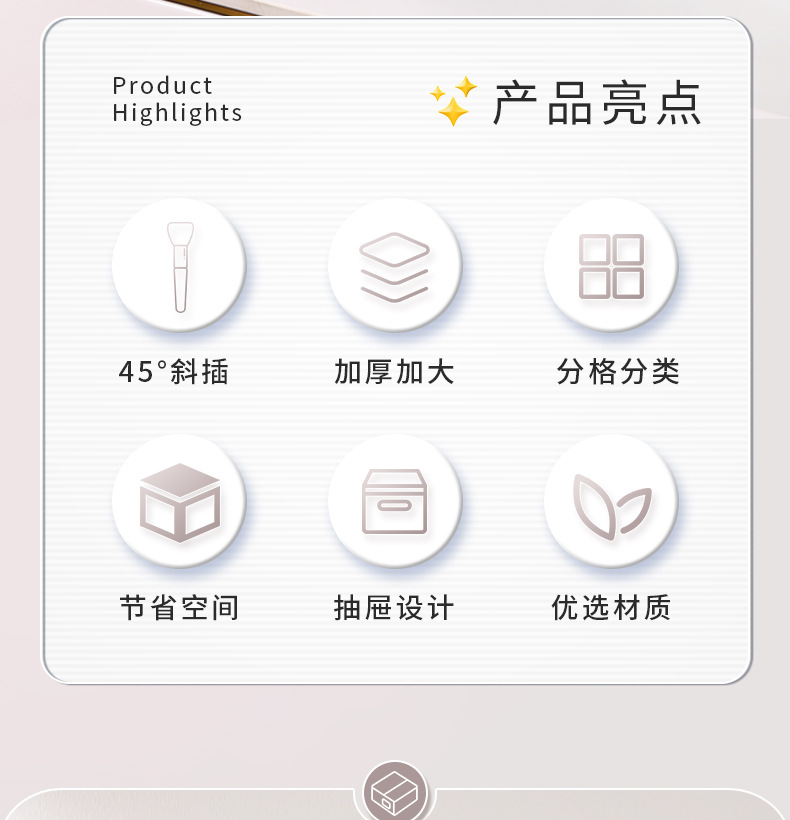 Product
Highlights

产品亮点

45°斜插

加厚加大

分格分类

节省空间

抽屉设计

优选材质