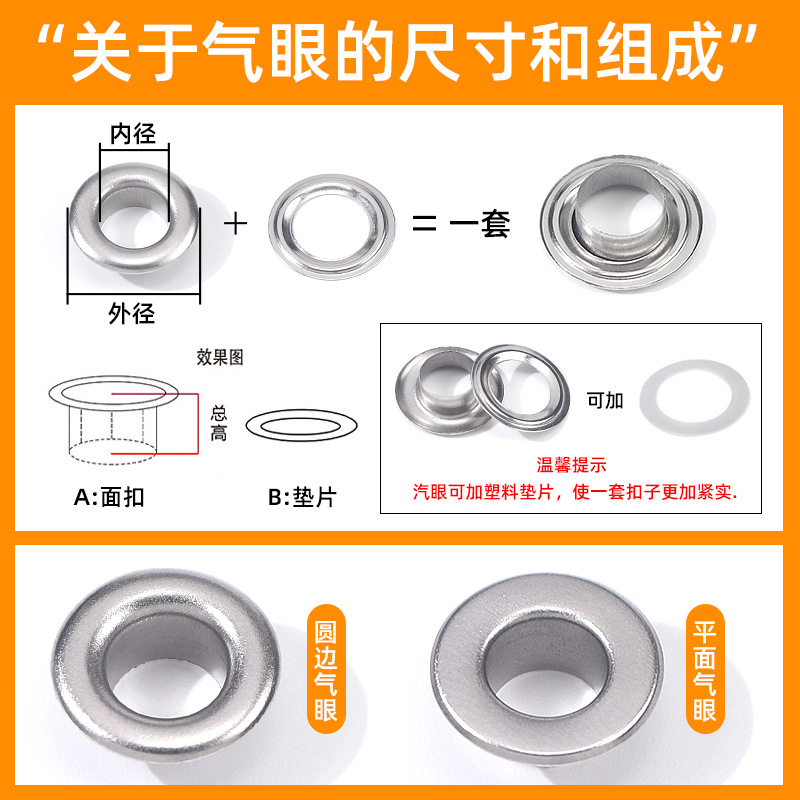 “关于气眼的尺寸和组成”

内径

外径

+

= 一套

效果图

总高

A:面扣

B:垫片

可加

温馨提示
汽眼可加塑料垫片，使一套扣子更加紧实.

圆边气眼

平面气眼