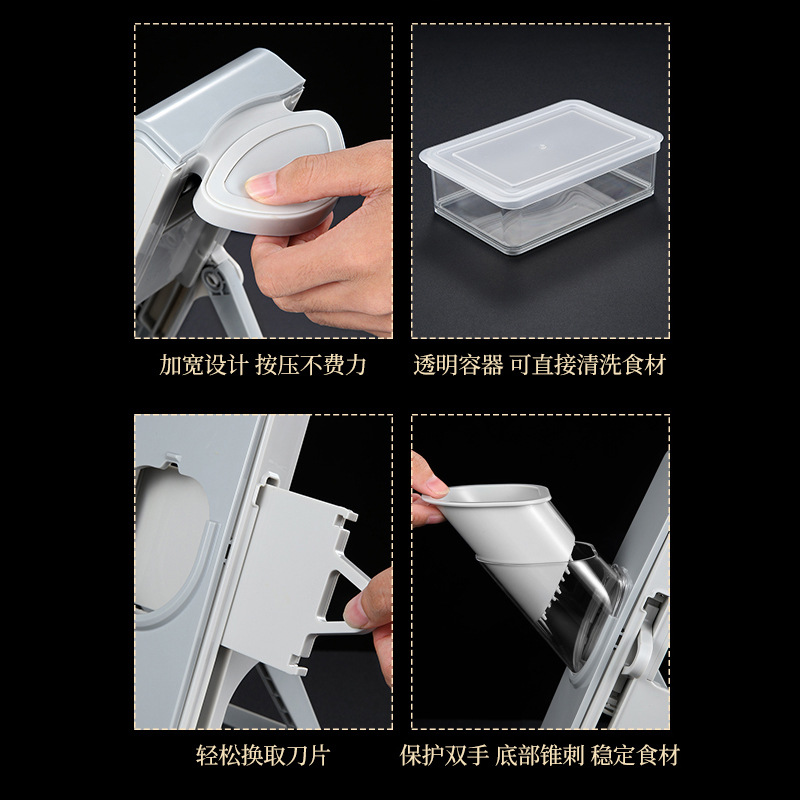 加宽设计 按压不费力

透明容器 可直接清洗食材

轻松换取刀片

保护双手 底部锥刺 稳定食材