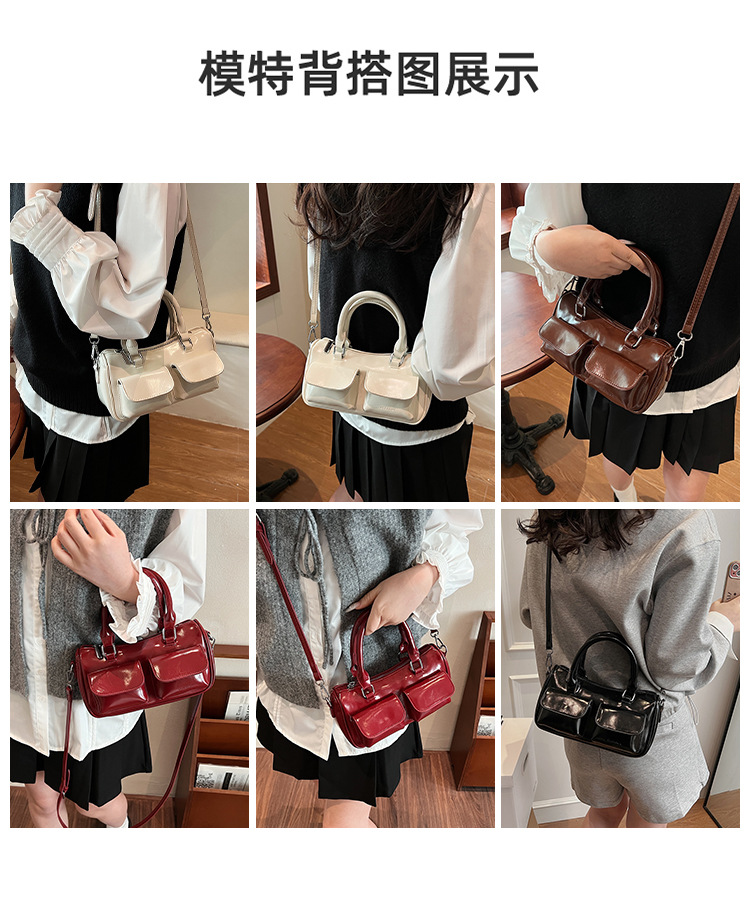 模特背搭图展示