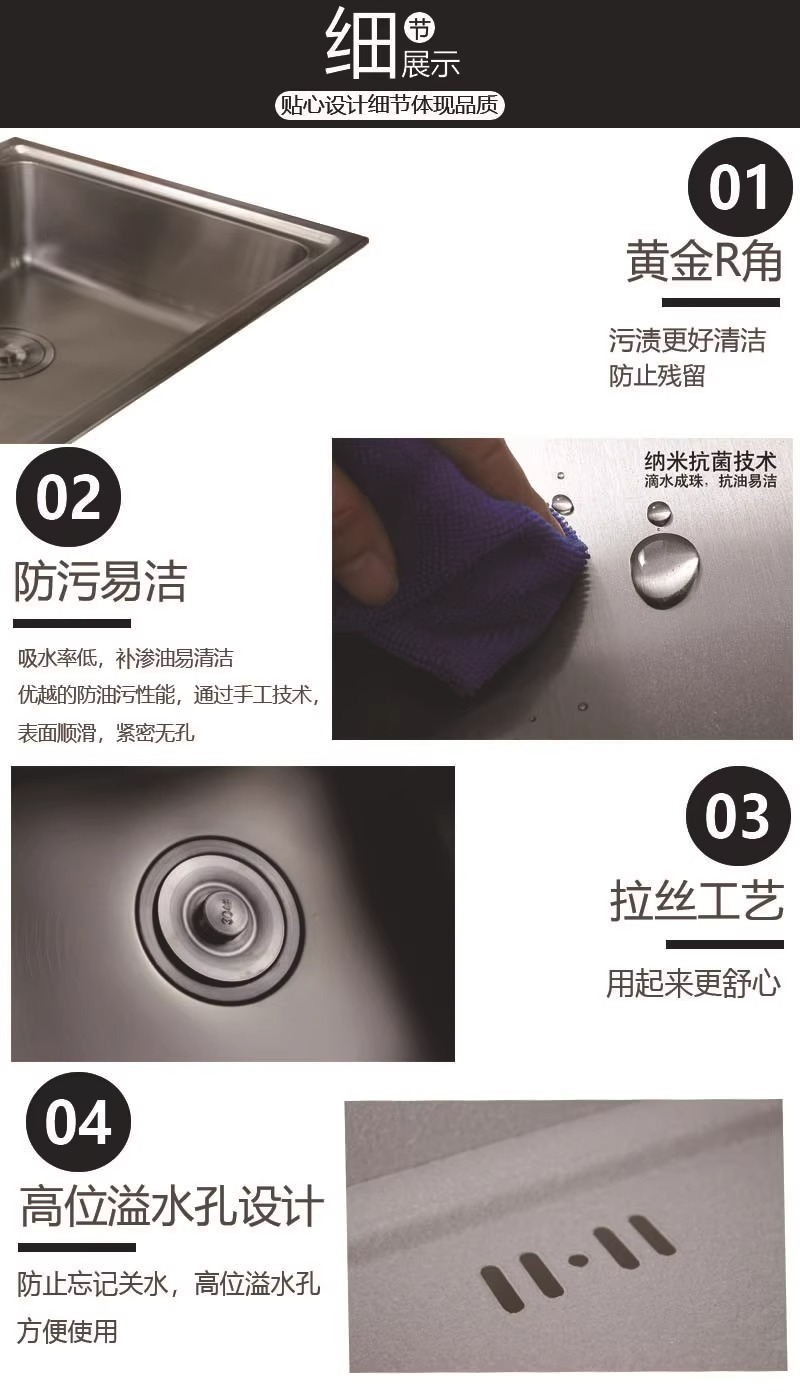 细节展示

贴心设计细节体现品质

01

黄金R角

污渍更好清洁
防止残留

02

防污易洁

吸水率低，补渗油易清洁
优越的防油污性能，通过手工技术，
表面顺滑，紧密无孔

纳米抗菌技术
滴水成珠，抗油易洁

304

03

拉丝工艺

用起来更舒心

04

高位溢水孔设计

防止忘记关水，高位溢水孔
方便使用