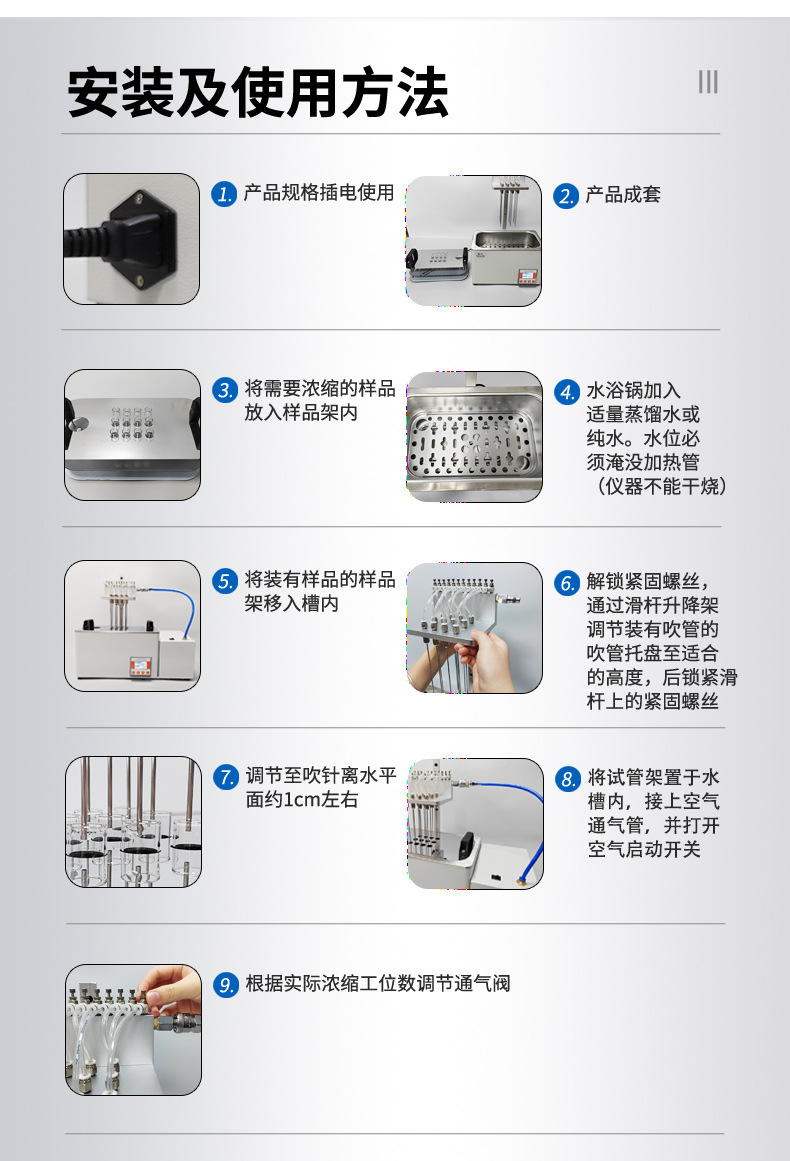 安装及使用方法

1. 产品规格插电使用

2. 产品成套

3. 将需要浓缩的样品放入样品架内

4. 水浴锅加入适量蒸馏水或纯水。水位必须淹没加热管（仪器不能干烧）

5. 将装有样品的样品架移入槽内

6. 解锁紧固螺丝，通过滑杆升降架调节装有吹管的吹管托盘至适合的高度，后锁紧滑杆上的紧固螺丝

7. 调节至吹针离水平面约1cm左右

8. 将试管架置于水槽内，接上空气通气管，并打开空气启动开关

9. 根据实际浓缩工位数调节通气阀