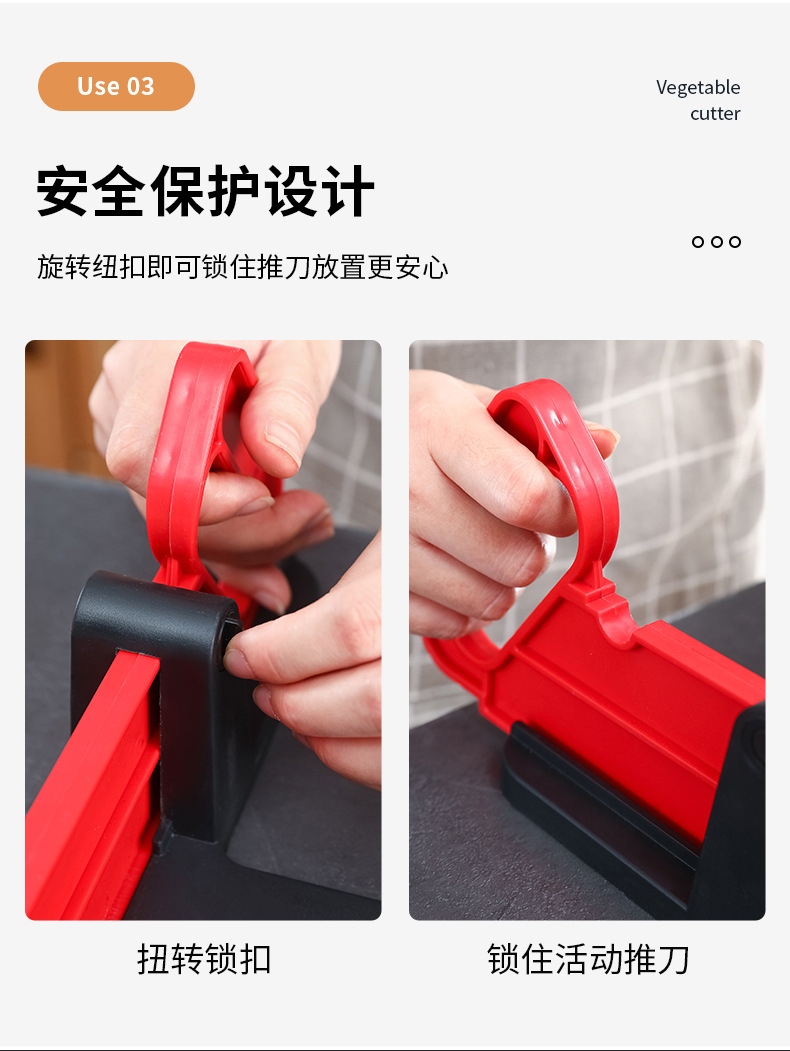 Use 03

Vegetable cutter

安全保护设计

旋转纽扣即可锁住推刀放置更安心

扭转锁扣

锁住活动推刀