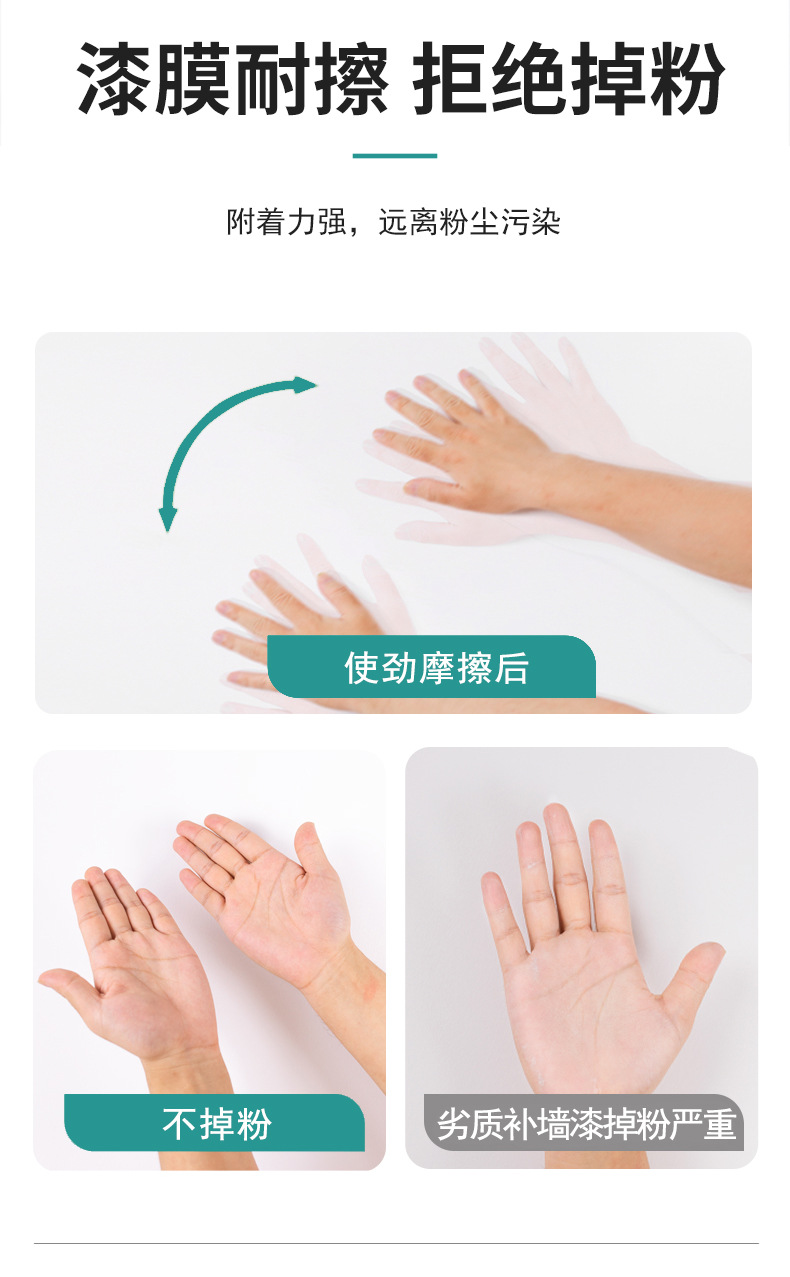 漆膜耐擦 拒绝掉粉

附着力强，远离粉尘污染

使劲摩擦后

不掉粉

劣质补墙漆掉粉严重