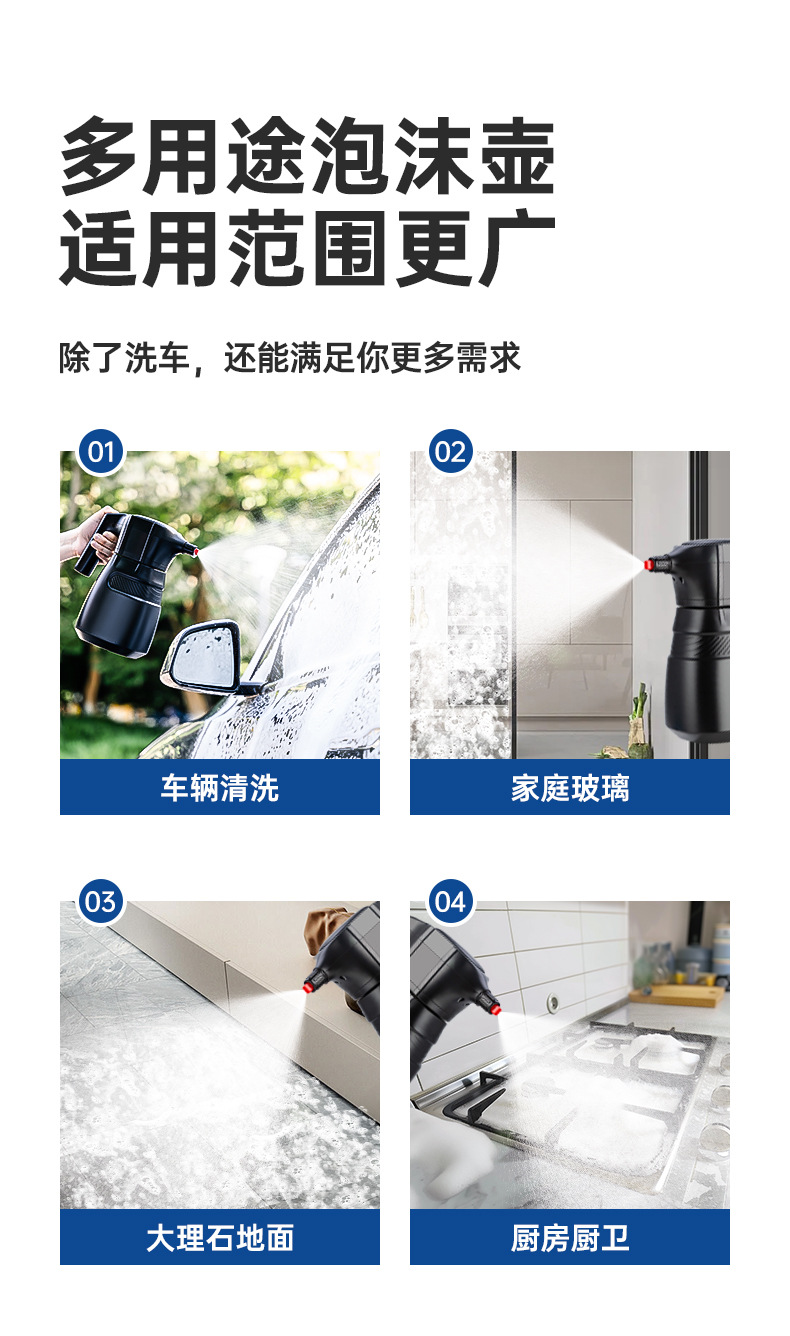 多用途泡沫壶
适用范围更广

除了洗车，还能满足你更多需求

01

车辆清洗

02

家庭玻璃

03

大理石地面

04

厨房厨卫