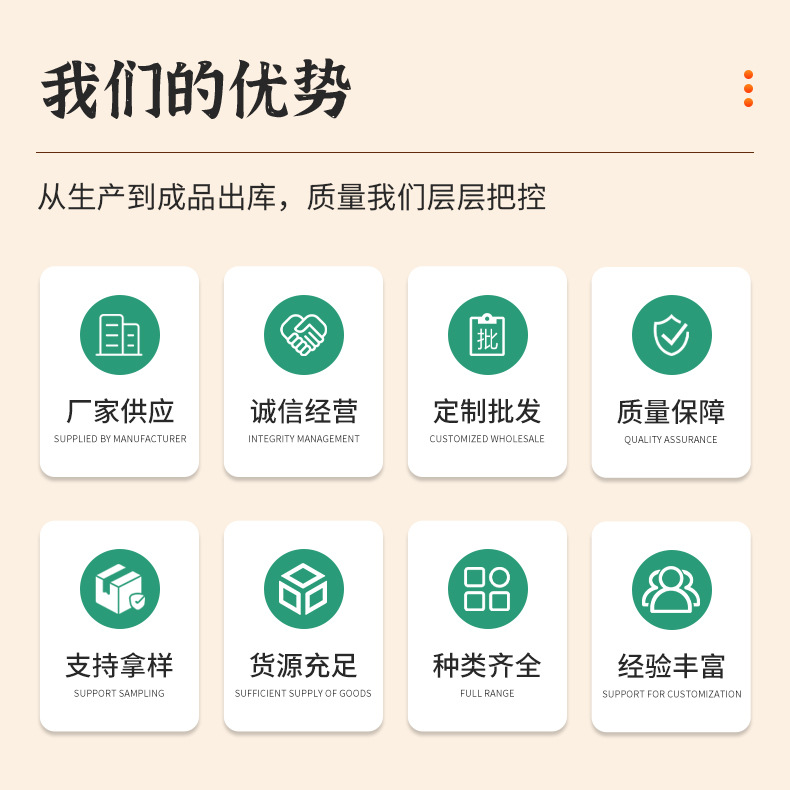 我们的优势

从生产到成品出库，质量我们层层把控

批

厂家供应
SUPPLIED BY MANUFACTURER

诚信经营
INTEGRITY MANAGEMENT

定制批发
CUSTOMIZED WHOLESALE

质量保障
QUALITY ASSURANCE

支持拿样
SUPPORT SAMPLING

货源充足
SUFFICIENT SUPPLY OF GOODS

种类齐全
FULL RANGE

经验丰富
SUPPORT FOR CUSTOMIZATION