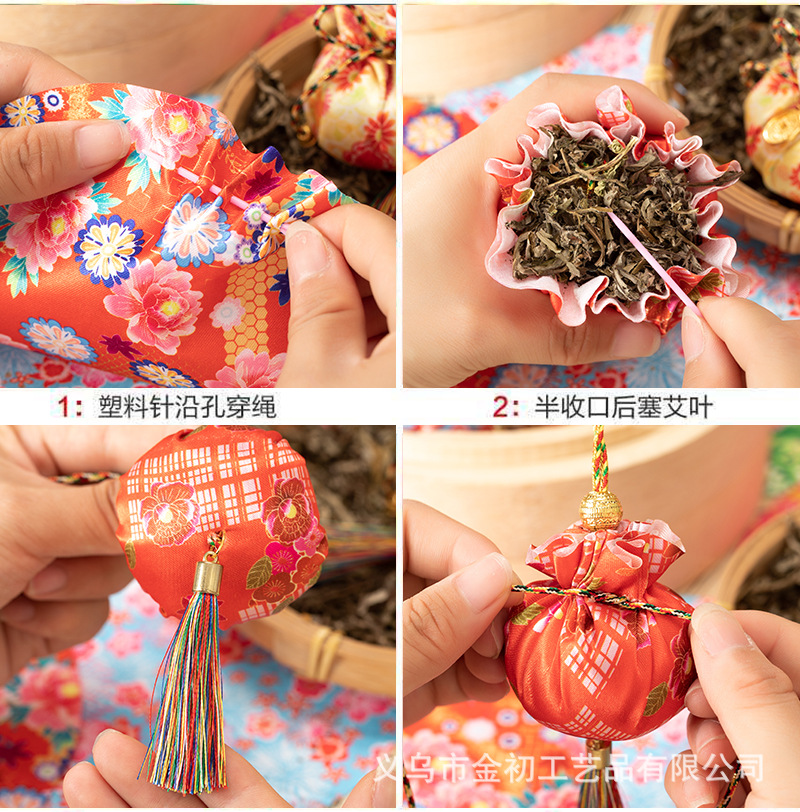 1: 塑料针沿孔穿绳

2: 半收口后塞艾叶

义乌市金初工艺品有限公司