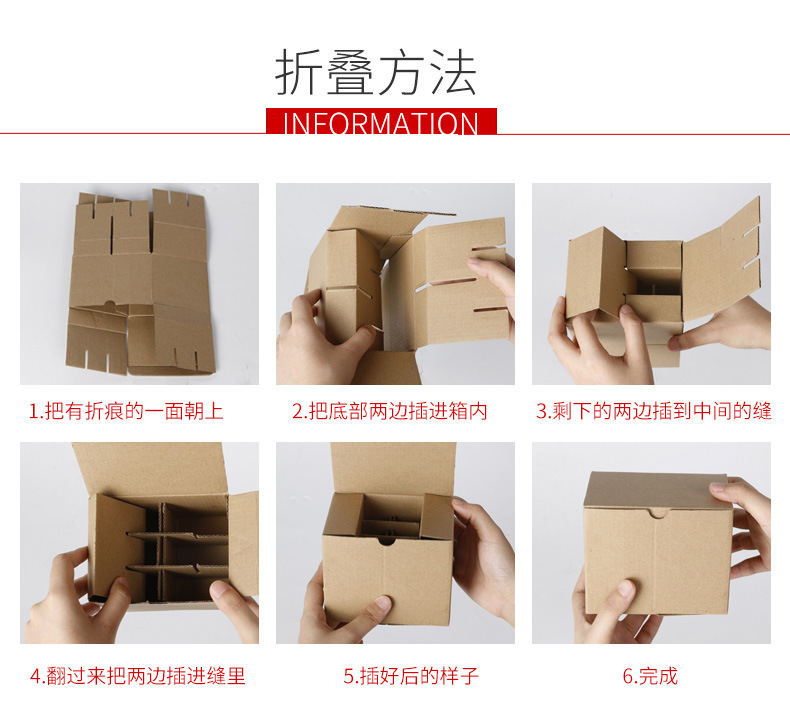 折叠方法
INFORMATION

1.把有折痕的一面朝上

2.把底部两边插进箱内

3.剩下的两边插到中间的缝

4.翻过来把两边插进缝里

5.插好后的样子

6.完成