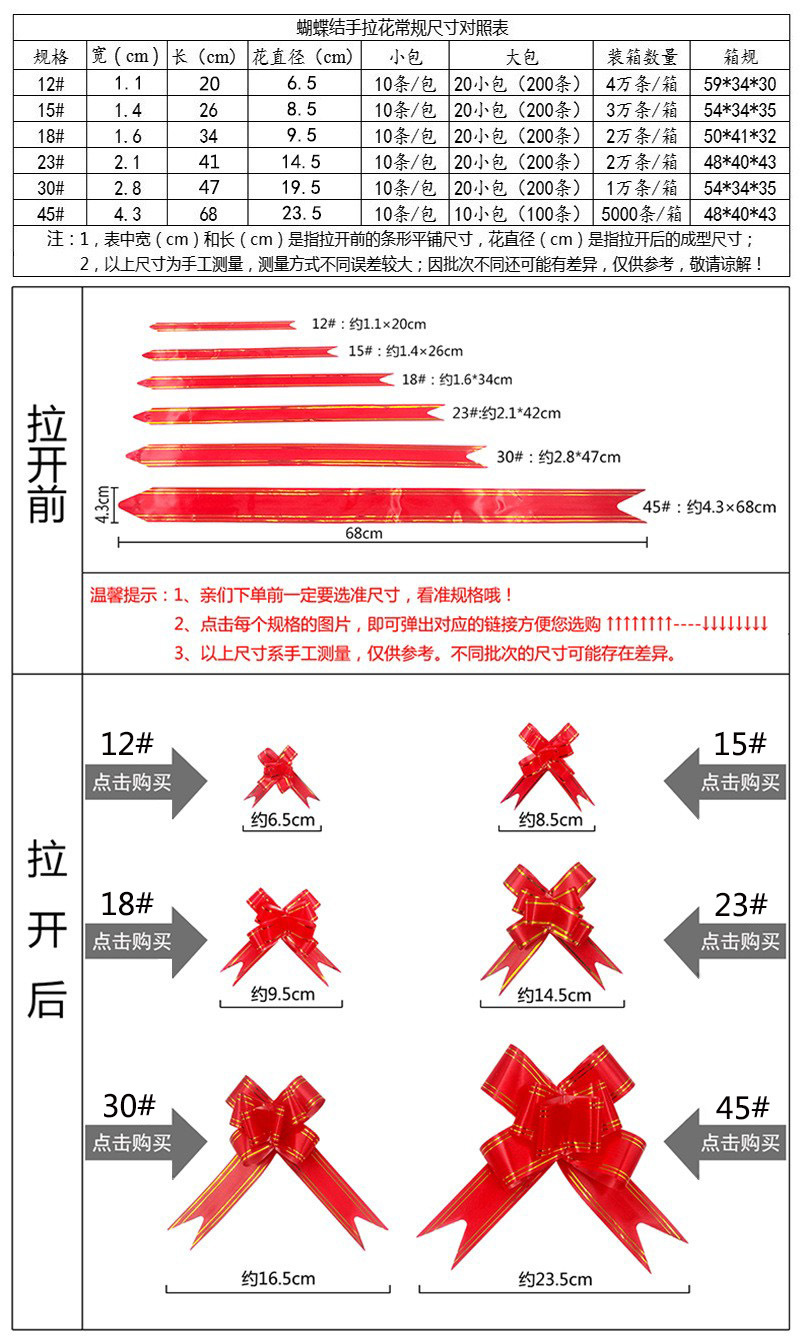 蝴蝶结手拉花常规尺寸对照表

| 规格 | 宽（cm） | 长（cm） | 花直径（cm） | 小包 | 大包 | 装箱数量 | 箱规 |
|---|---|---|---|---|---|---|---|
| 12# | 1.1 | 20 | 6.5 | 10条/包 | 20小包（200条） | 4万条/箱 | 59*34*30 |
| 15# | 1.4 | 26 | 8.5 | 10条/包 | 20小包（200条） | 3万条/箱 | 54*34*35 |
| 18# | 1.6 | 34 | 9.5 | 10条/包 | 20小包（200条） | 2万条/箱 | 50*41*32 |
| 23# | 2.1 | 41 | 14.5 | 10条/包 | 20小包（200条） | 2万条/箱 | 48*40*43 |
| 30# | 2.8 | 47 | 19.5 | 10条/包 | 20小包（200条） | 1万条/箱 | 54*34*35 |
| 45# | 4.3 | 68 | 23.5 | 10条/包 | 10小包（100条） | 5000条/箱 | 48*40*43 |

注：1，表中宽（cm）和长（cm）是指拉开前的条形平铺尺寸，花直径（cm）是指拉开后的成型尺寸；
2，以上尺寸为手工测量，测量方式不同误差较大；因批次不同还可能有差异，仅供参考，敬请谅解！

拉开前

12#：约1.1×20cm
15#：约1.4×26cm
18#：约1.6*34cm
23#:约2.1*42cm
30#：约2.8*47cm
4.3cm
45#：约4.3×68cm
68cm

温馨提示：1、亲们下单前一定要选准尺寸，看准规格哦！
2、点击每个规格的图片，即可弹出对应的链接方便您选购 ↑↑↑↑↑↑↑↑----↓↓↓↓↓↓↓↓
3、以上尺寸系手工测量，仅供参考。不同批次的尺寸可能存在差异。

拉开后

12#
点击购买
约6.5cm
约8.5cm
15#
点击购买
18#
点击购买
约9.5cm
约14.5cm
23#
点击购买
30#
点击购买
约16.5cm
约23.5cm
45#
点击购买