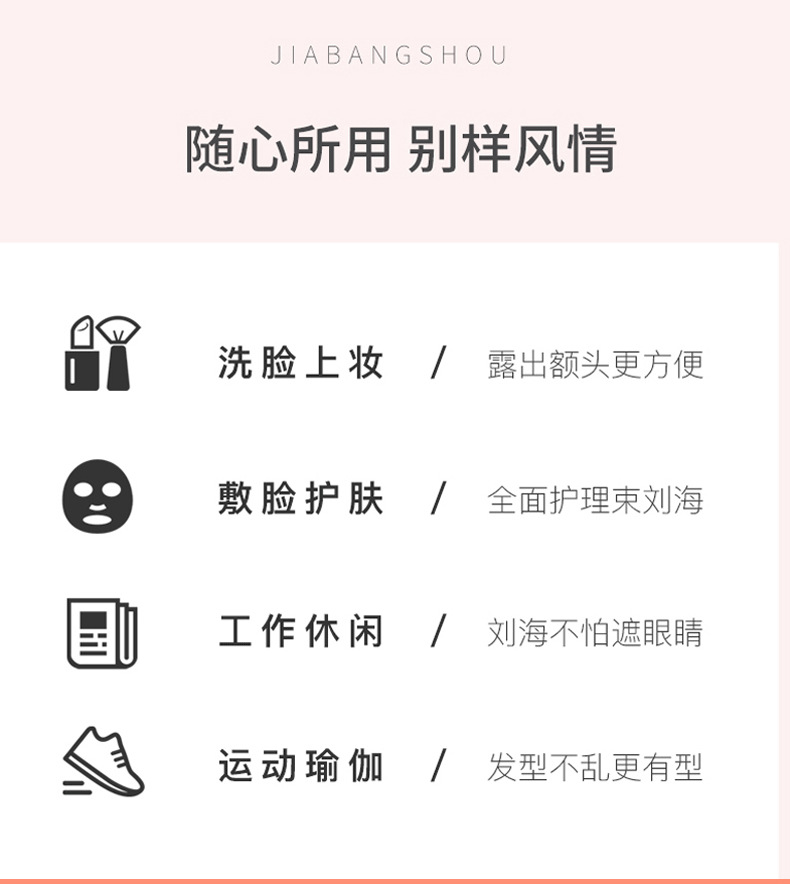 JIABANGSHOU

随心所用 别样风情

洗脸上妆 / 露出额头更方便

敷脸护肤 / 全面护理束刘海

工作休闲 / 刘海不怕遮眼睛

运动瑜伽 / 发型不乱更有型