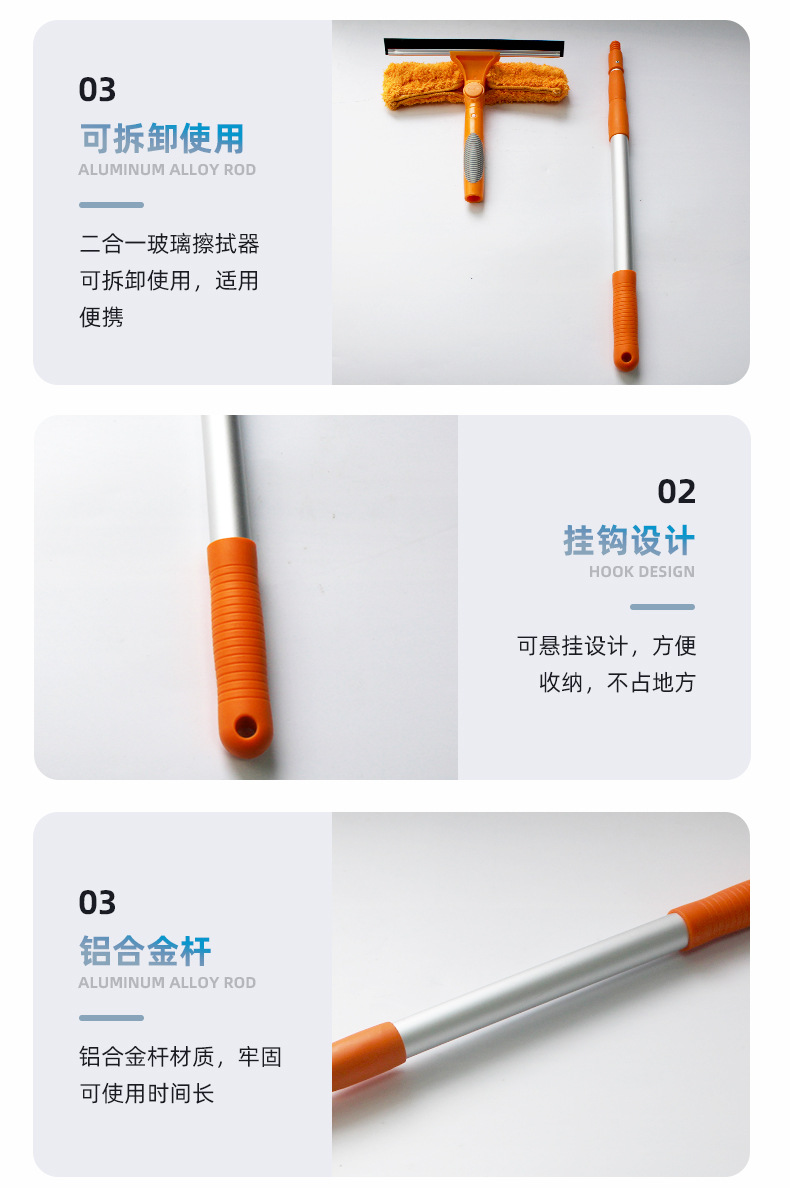 03
可拆卸使用
ALUMINUM ALLOY ROD

二合一玻璃擦拭器可拆卸使用，适用便携

02
挂钩设计
HOOK DESIGN

可悬挂设计，方便收纳，不占地方

03
铝合金杆
ALUMINUM ALLOY ROD

铝合金杆材质，牢固可使用时间长