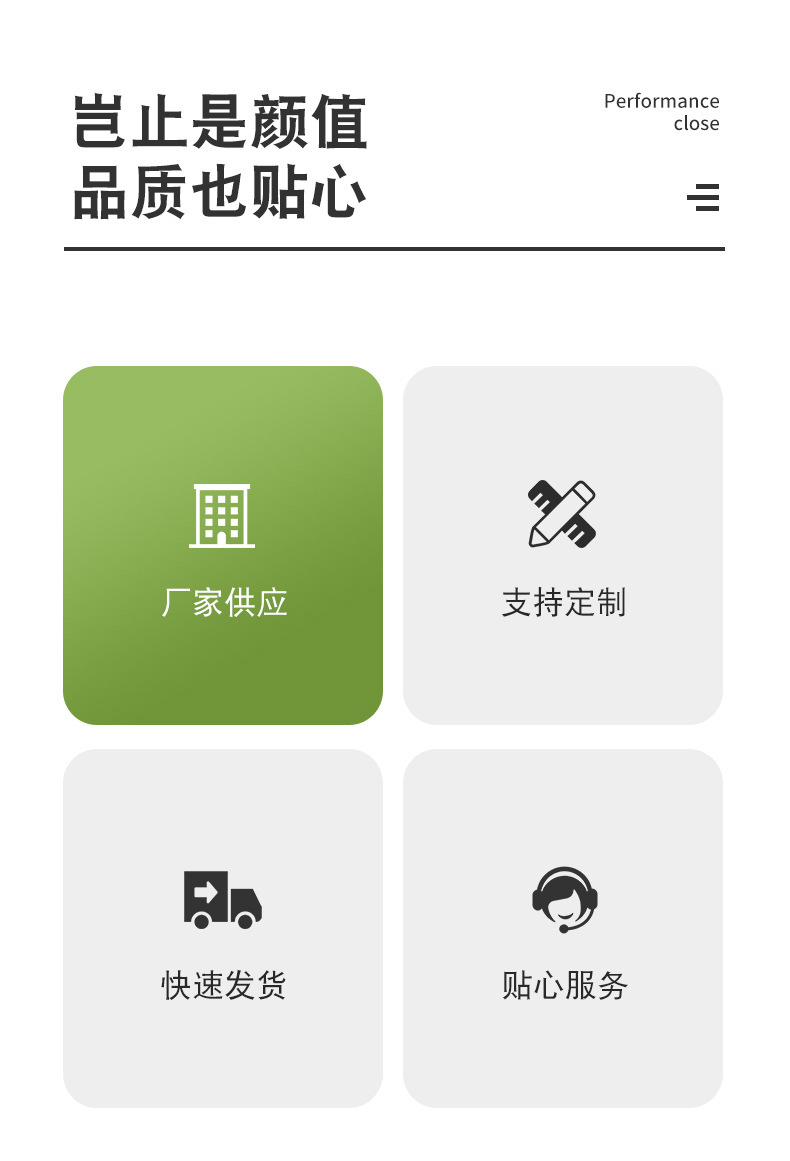 岂止是颜值
品质也贴心

Performance
close

厂家供应

支持定制

快速发货

贴心服务