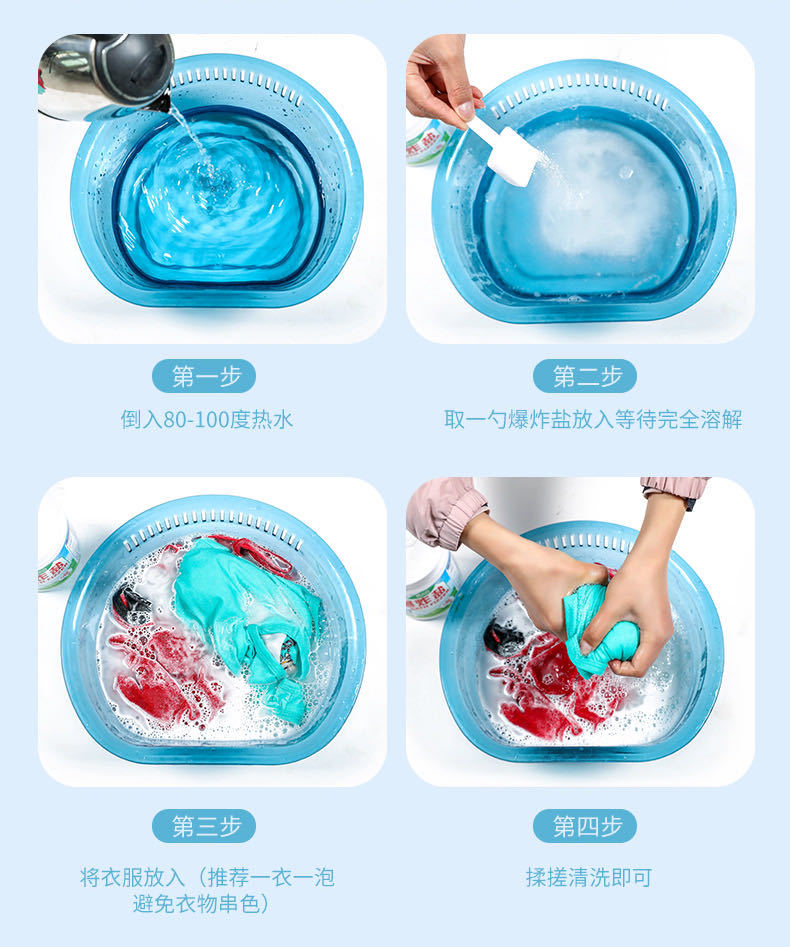 第一步

倒入80-100度热水

第二步

取一勺爆炸盐放入等待完全溶解

第三步

将衣服放入（推荐一衣一泡
避免衣物串色）

第四步

揉搓清洗即可