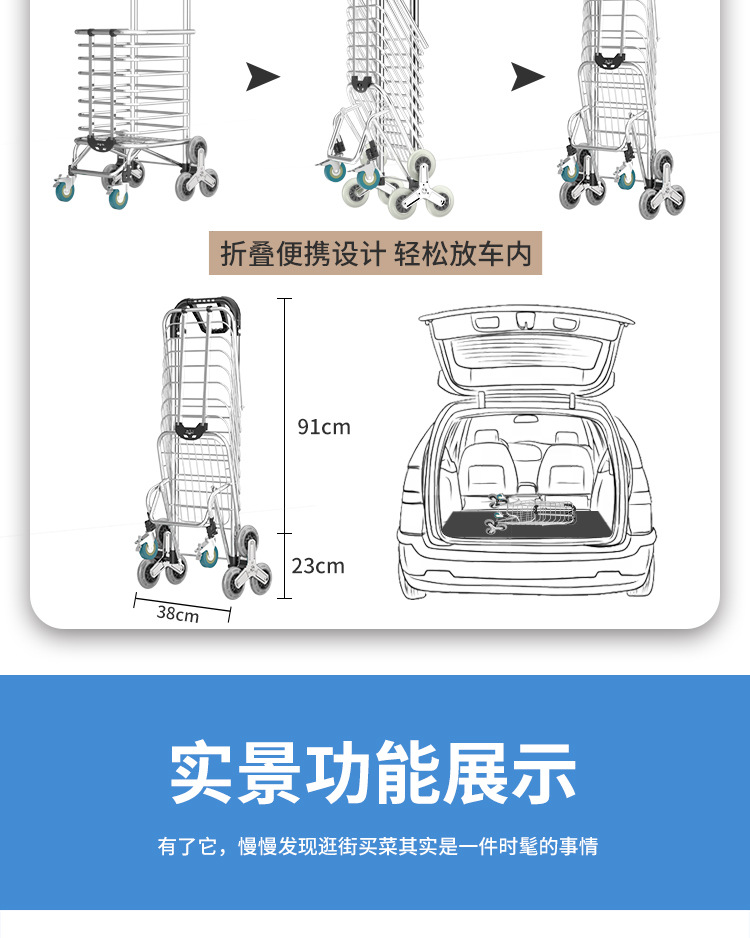 折叠便携设计 轻松放车内

91cm

23cm

38cm

实景功能展示

有了它，慢慢发现逛街买菜其实是一件时髦的事情