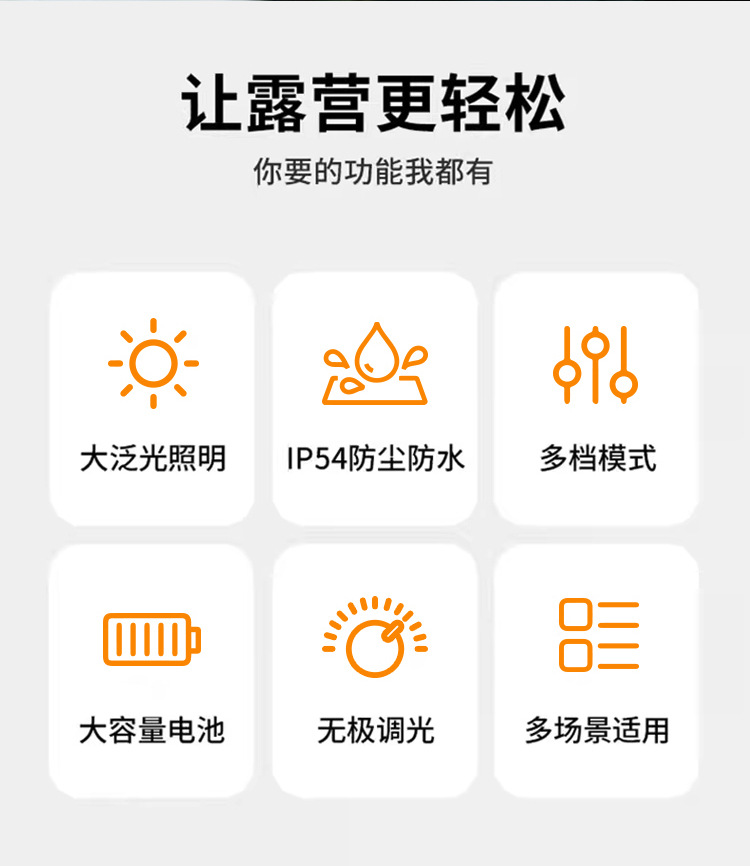 让露营更轻松

你要的功能我都有

大泛光照明

IP54防尘防水

多档模式

大容量电池

无极调光

多场景适用