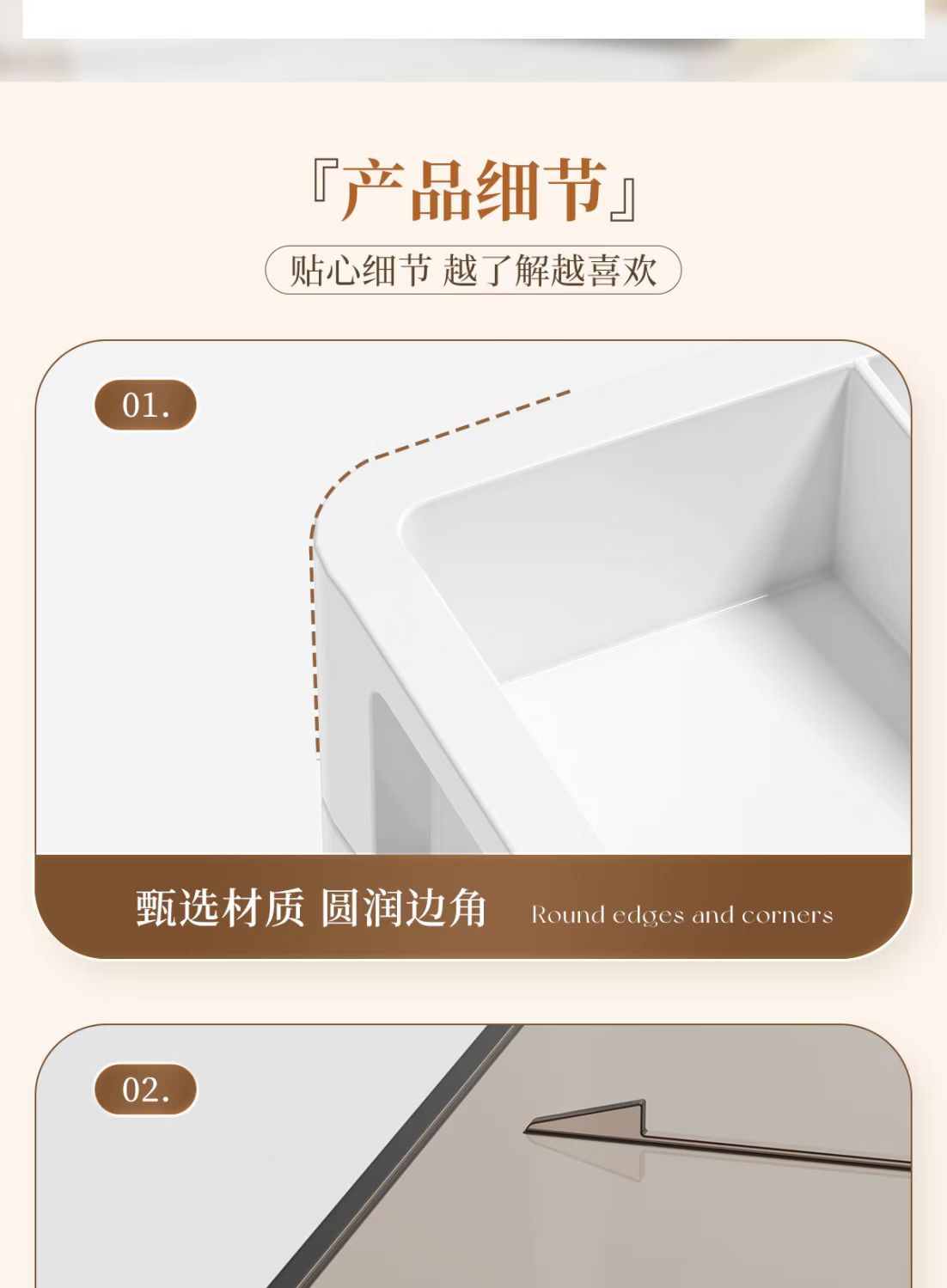 『产品细节』

贴心细节 越了解越喜欢

01.

甄选材质 圆润边角 Round edges and corners

02.