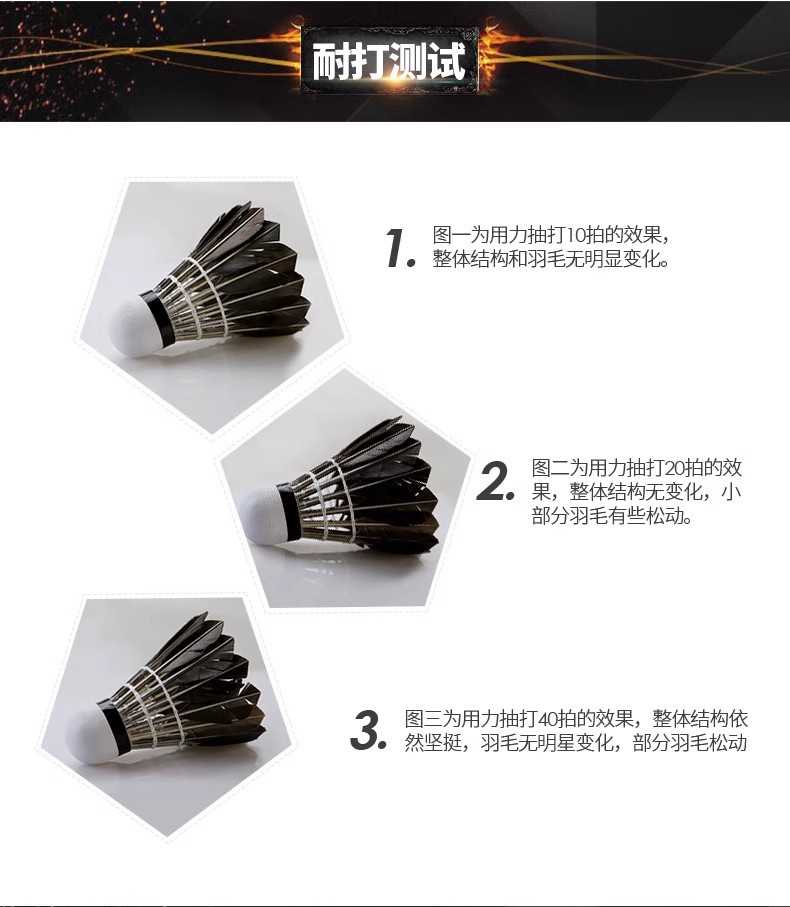 耐打测试

1. 图一为用力抽打10拍的效果，整体结构和羽毛无明显变化。

2. 图二为用力抽打20拍的效果，整体结构无变化，小部分羽毛有些松动。

3. 图三为用力抽打40拍的效果，整体结构依然坚挺，羽毛无明星变化，部分羽毛松动