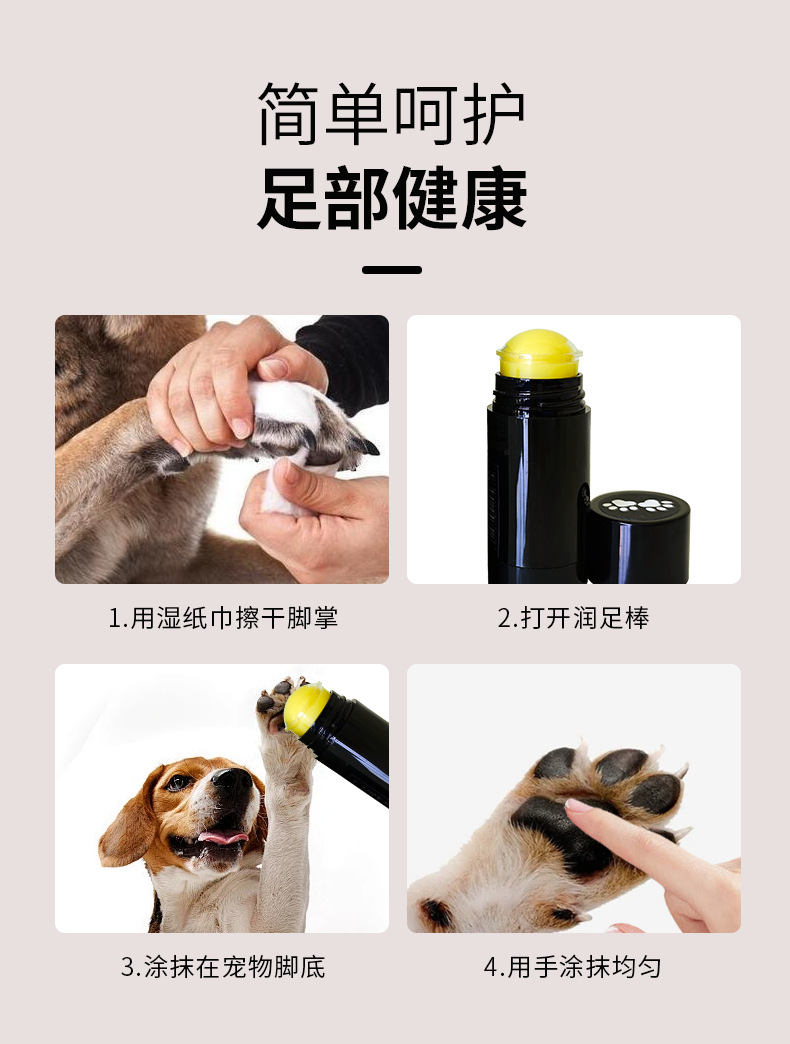 简单呵护
足部健康

1.用湿纸巾擦干脚掌

2.打开润足棒

3.涂抹在宠物脚底

4.用手涂抹均匀