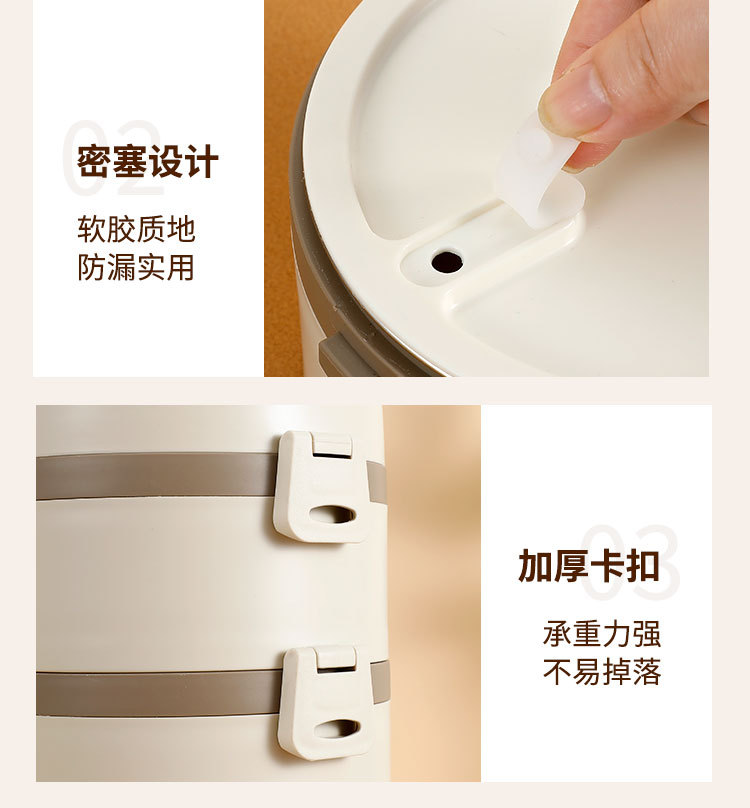 02
密塞设计

软胶质地
防漏实用

03
加厚卡扣

承重力强
不易掉落