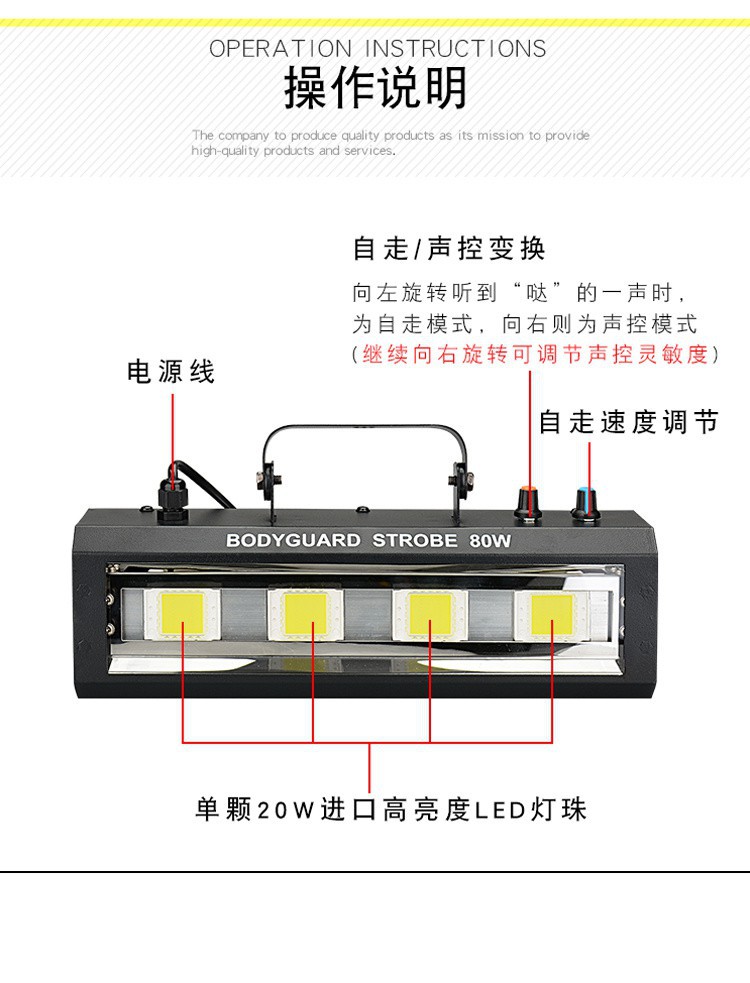 OPERATION INSTRUCTIONS
操作说明

The company to produce quality products as its mission to provide high-quality products and services.

自走/声控变换

向左旋转听到“哒”的一声时，为自走模式，向右则为声控模式（继续向右旋转可调节声控灵敏度）

电源线

自走速度调节

BODYGUARD STROBE 80W

单颗20W进口高亮度LED灯珠