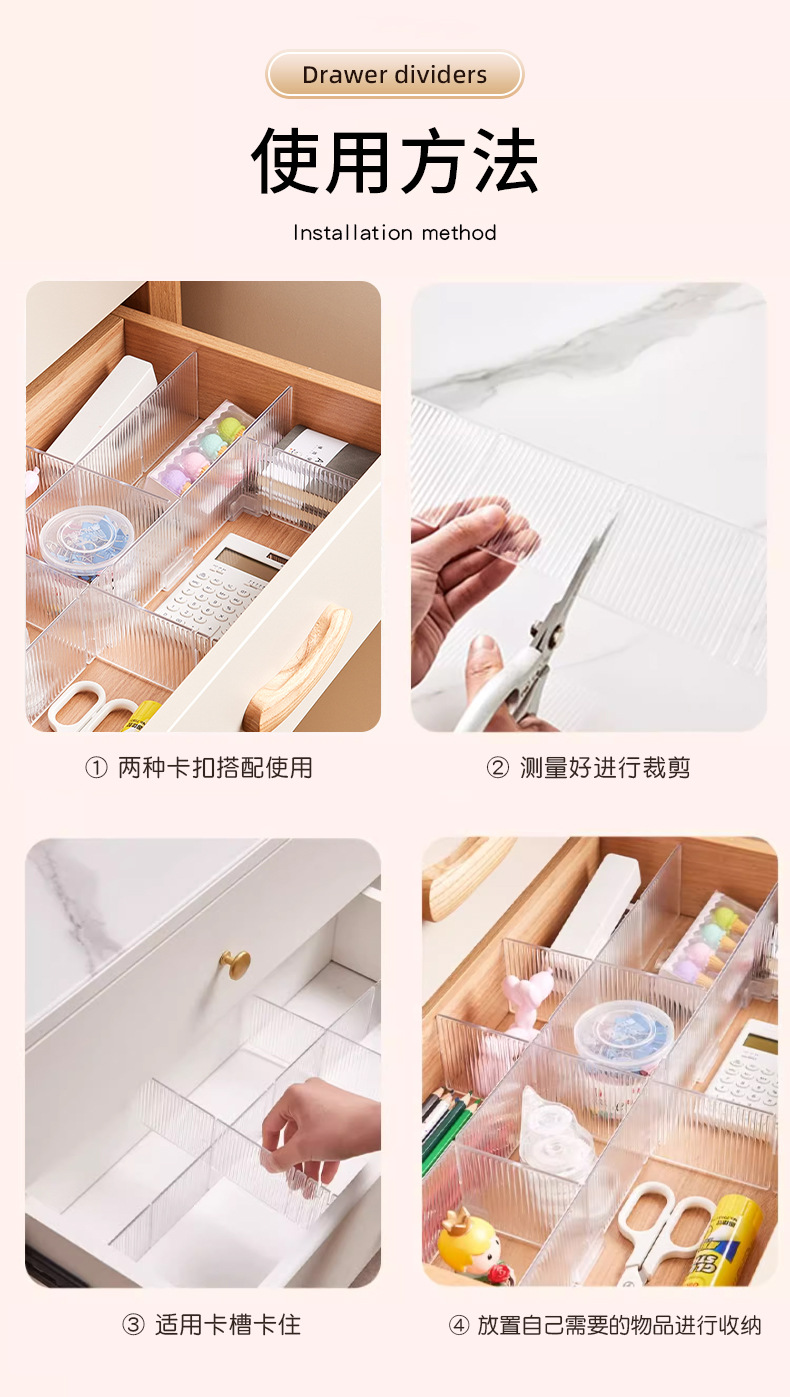 Drawer dividers

使用方法

Installation method

① 两种卡扣搭配使用

② 测量好进行裁剪

③ 适用卡槽卡住

④ 放置自己需要的物品进行收纳