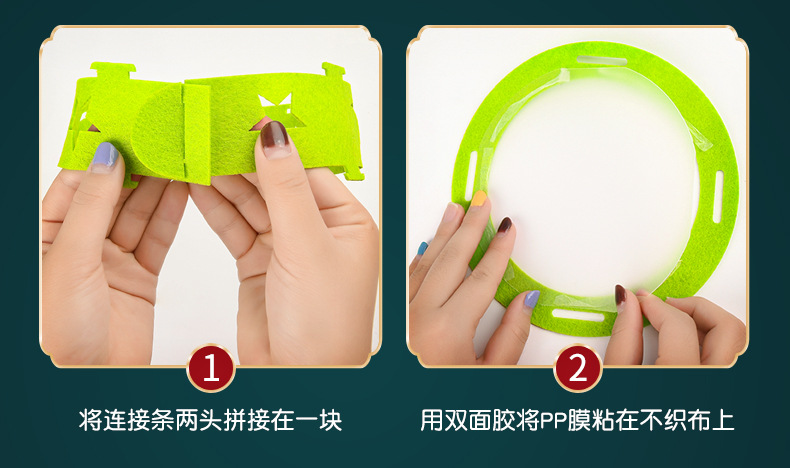 1

将连接条两头拼接在一块

2

用双面胶将PP膜粘在不织布上