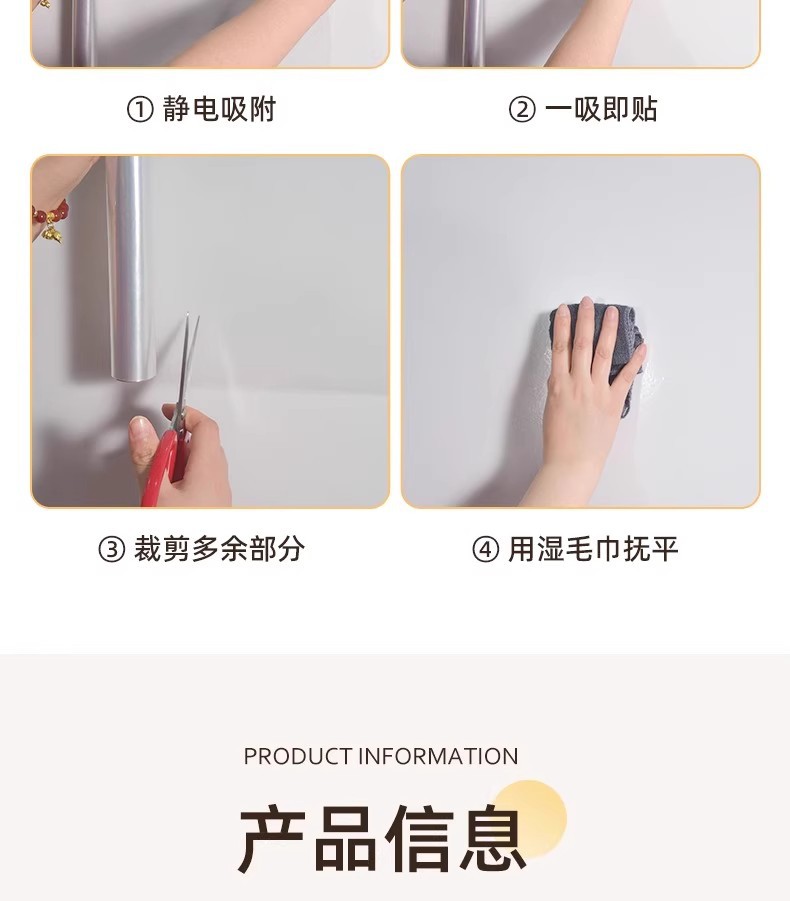 ① 静电吸附

② 一吸即贴

③ 裁剪多余部分

④ 用湿毛巾抚平

PRODUCT INFORMATION

产品信息