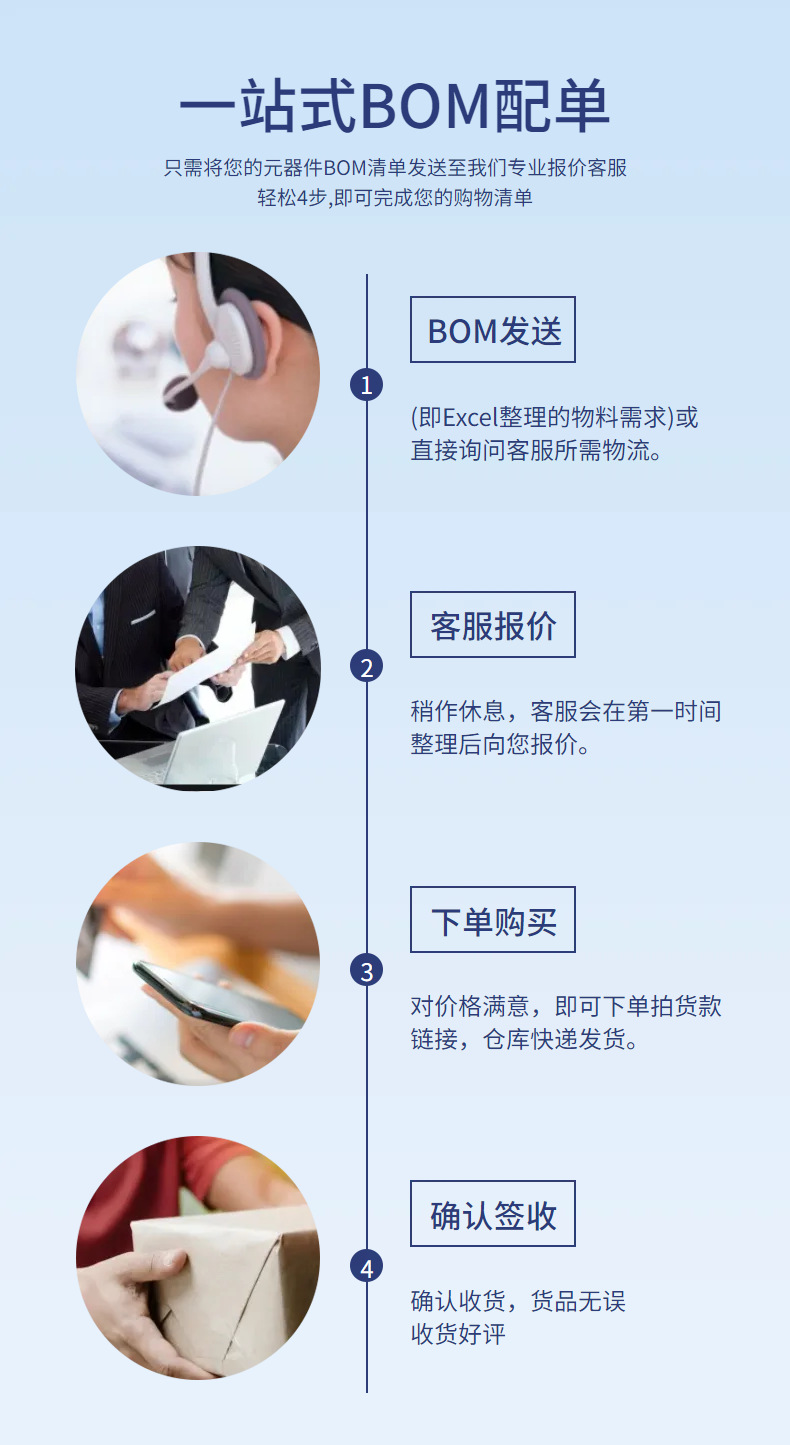 一站式BOM配单

只需将您的元器件BOM清单发送至我们专业报价客服
轻松4步,即可完成您的购物清单

1

BOM发送

(即Excel整理的物料需求)或直接询问客服所需物流。

2

客服报价

稍作休息，客服会在第一时间整理后向您报价。

3

下单购买

对价格满意，即可下单拍货款链接，仓库快递发货。

4

确认签收

确认收货，货品无误
收货好评