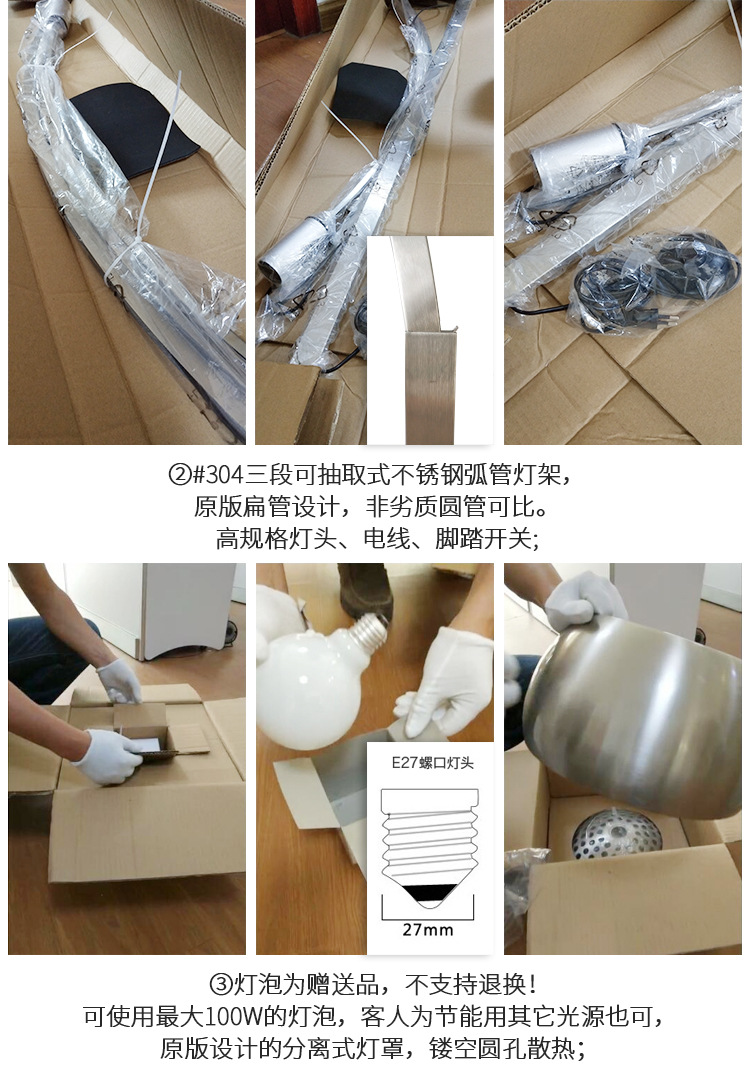 ②#304三段可抽取式不锈钢弧管灯架，
原版扁管设计，非劣质圆管可比。
高规格灯头、电线、脚踏开关;

E27螺口灯头

27mm

③灯泡为赠送品，不支持退换!
可使用最大100W的灯泡，客人为节能用其它光源也可，
原版设计的分离式灯罩，镂空圆孔散热;