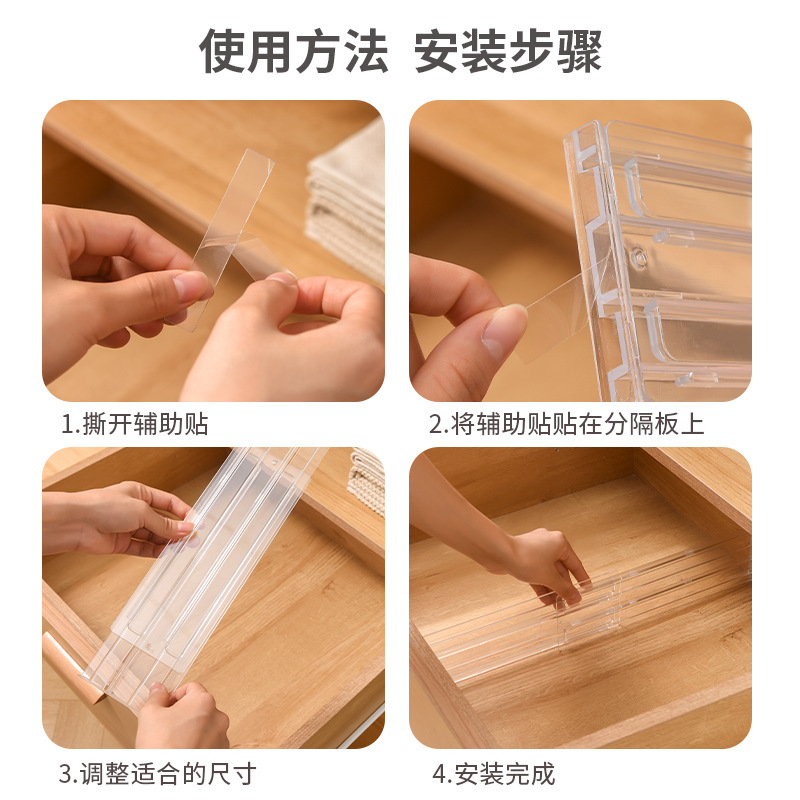 使用方法 安装步骤

1.撕开辅助贴

2.将辅助贴贴在分隔板上

3.调整适合的尺寸

4.安装完成