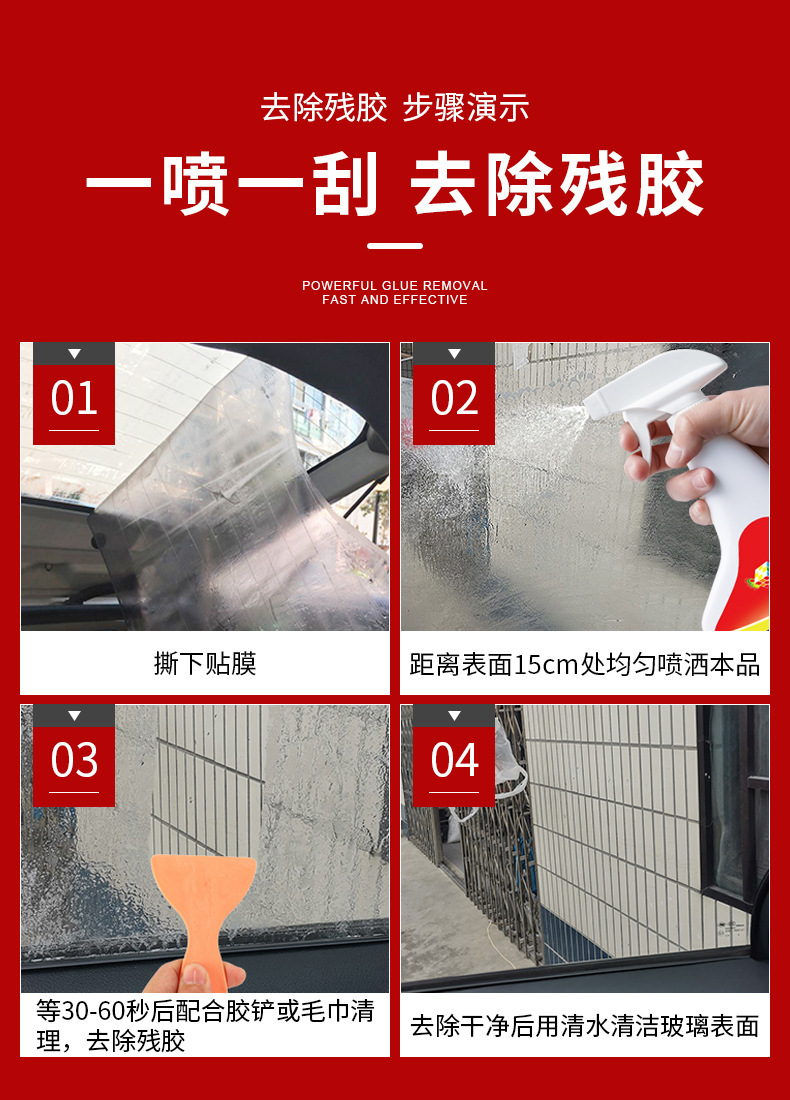 去除残胶 步骤演示

一喷一刮 去除残胶

POWERFUL GLUE REMOVAL
FAST AND EFFECTIVE

01

撕下贴膜

02

距离表面15cm处均匀喷洒本品

03

等30-60秒后配合胶铲或毛巾清理，去除残胶

04

去除干净后用清水清洁玻璃表面