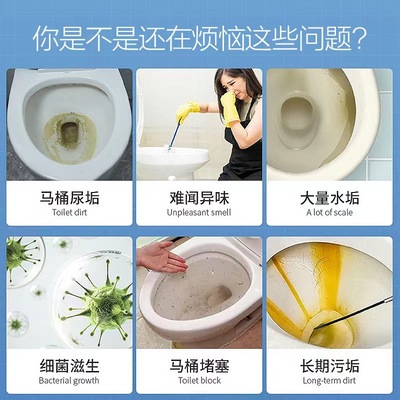 你是不是还在烦恼这些问题？

马桶尿垢
Toilet dirt

难闻异味
Unpleasant smell

大量水垢
A lot of scale

细菌滋生
Bacterial growth

马桶堵塞
Toilet block

长期污垢
Long-term dirt