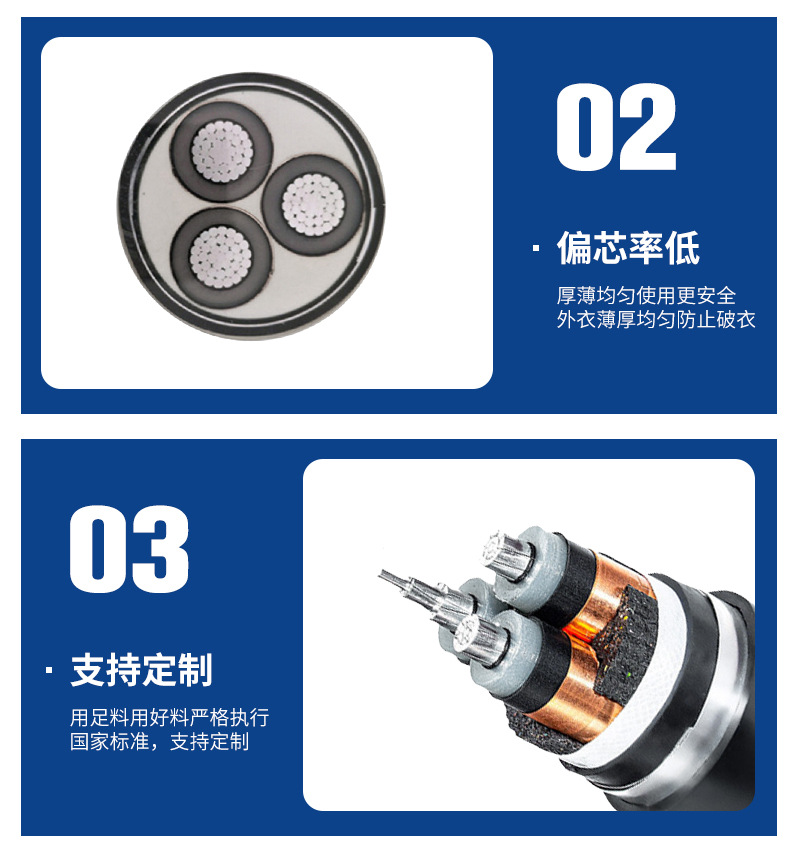 02

· 偏芯率低

厚薄均匀使用更安全
外衣薄厚均匀防止破衣

03

· 支持定制

用足料用好料严格执行
国家标准，支持定制