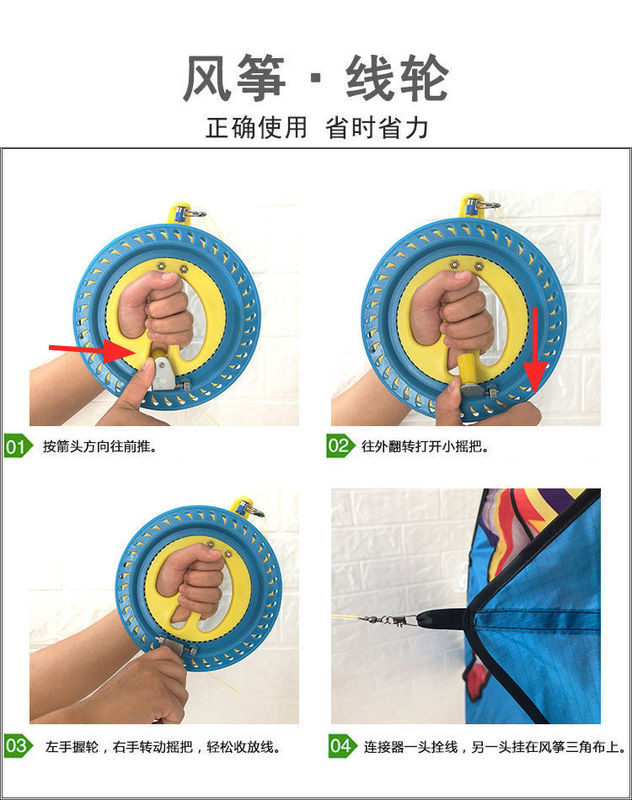 风筝 · 线轮

正确使用 省时省力

01 按箭头方向往前推。

02 往外翻转打开小摇把。

03 左手握轮，右手转动摇把，轻松收放线。

04 连接器一头拴线，另一头挂在风筝三角布上。