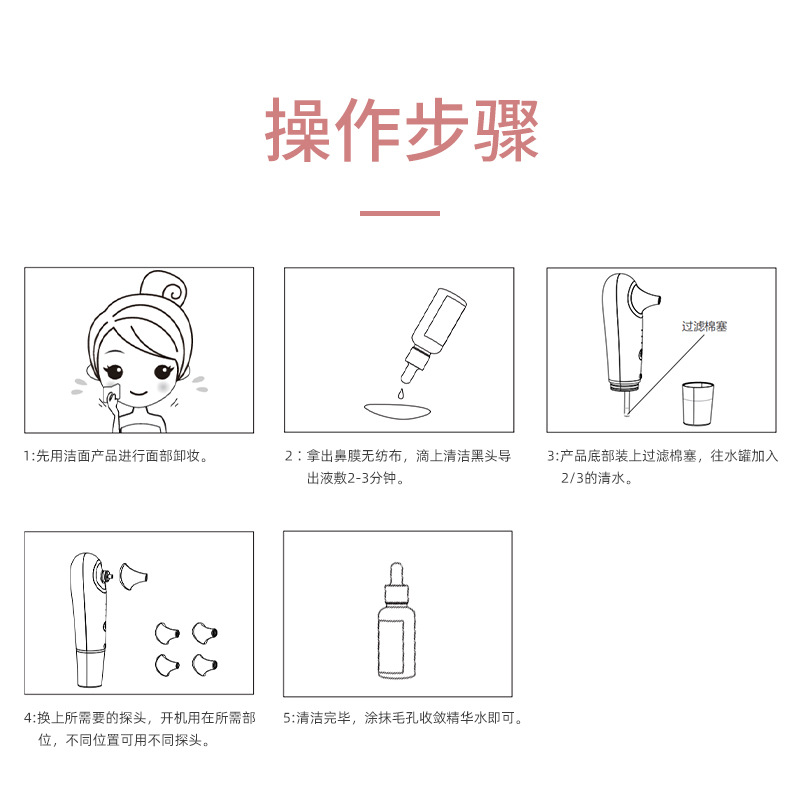 操作步骤

1:先用洁面产品进行面部卸妆。

2：拿出鼻膜无纺布，滴上清洁黑头导出液敷2-3分钟。

过滤棉塞

3:产品底部装上过滤棉塞，往水罐加入2/3的清水。

4:换上所需要的探头，开机用在所需部位，不同位置可用不同探头。

5:清洁完毕，涂抹毛孔收敛精华水即可。