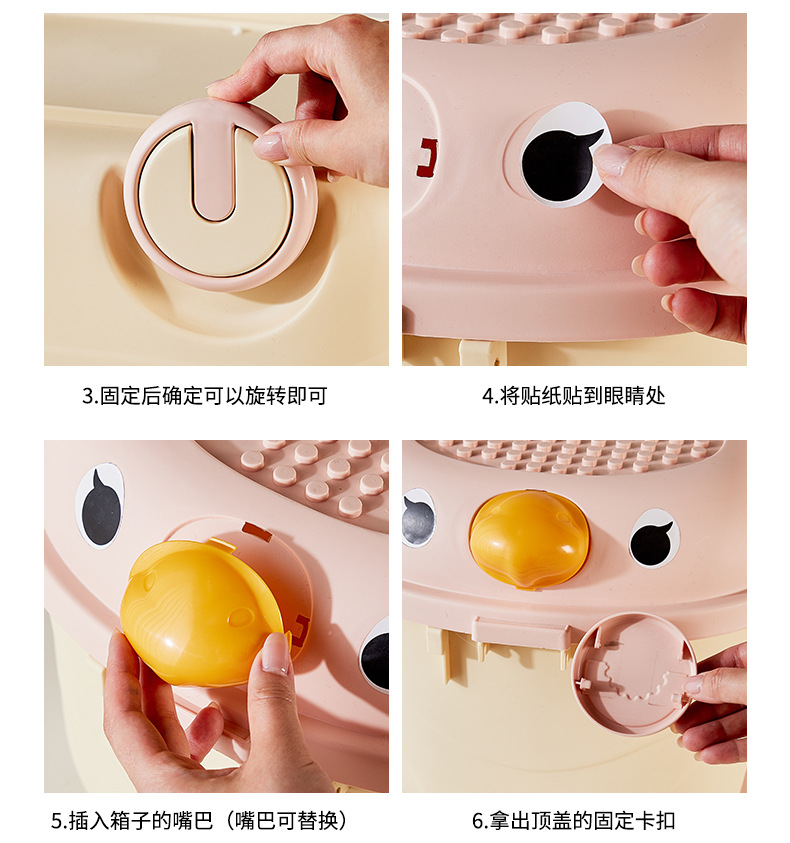 3.固定后确定可以旋转即可

4.将贴纸贴到眼睛处

5.插入箱子的嘴巴（嘴巴可替换）

6.拿出顶盖的固定卡扣