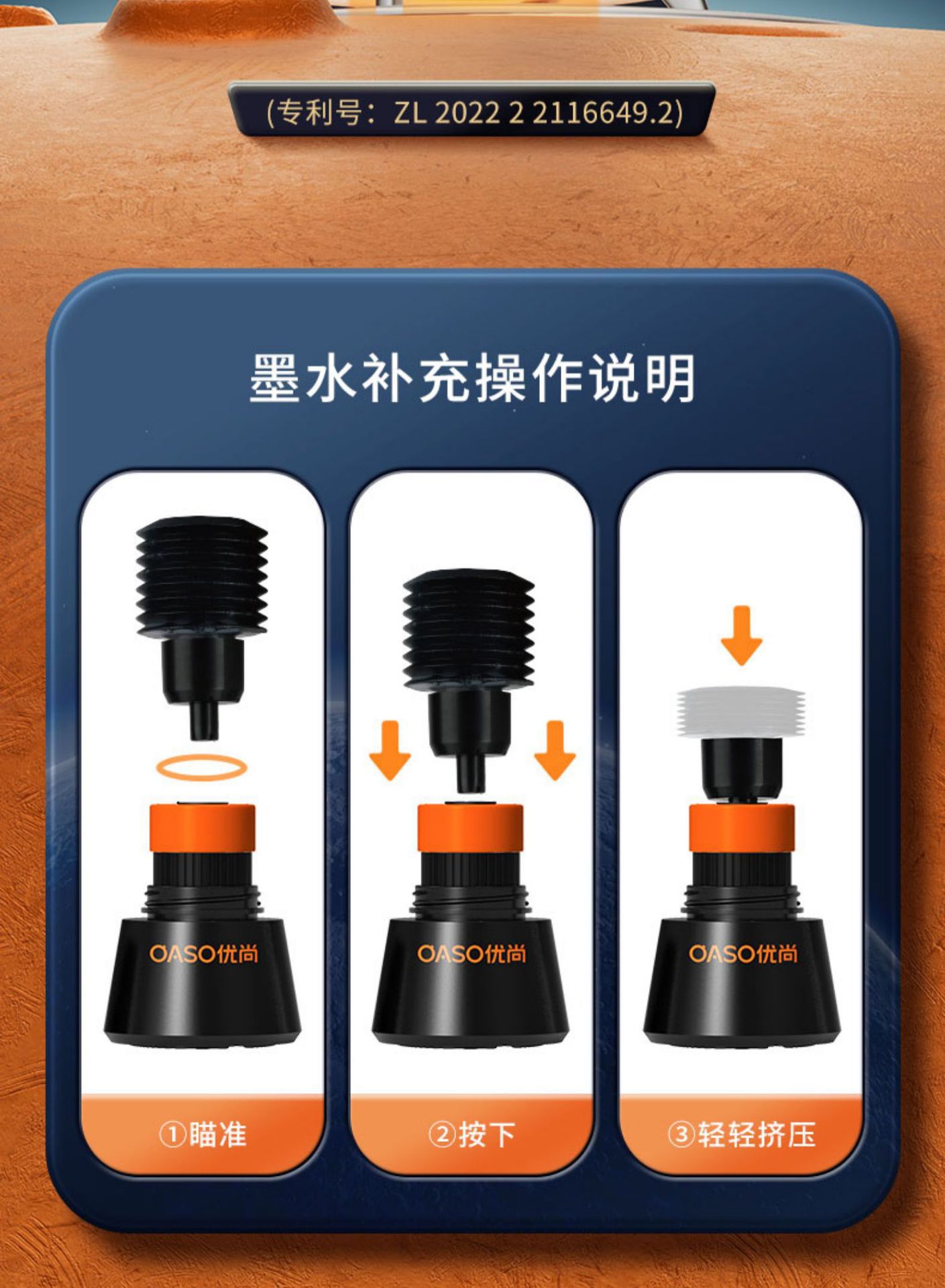 (专利号：ZL 2022 2 2116649.2)

墨水补充操作说明

OASO优尚

①瞄准

OASO优尚

②按下

OASO优尚

③轻轻挤压