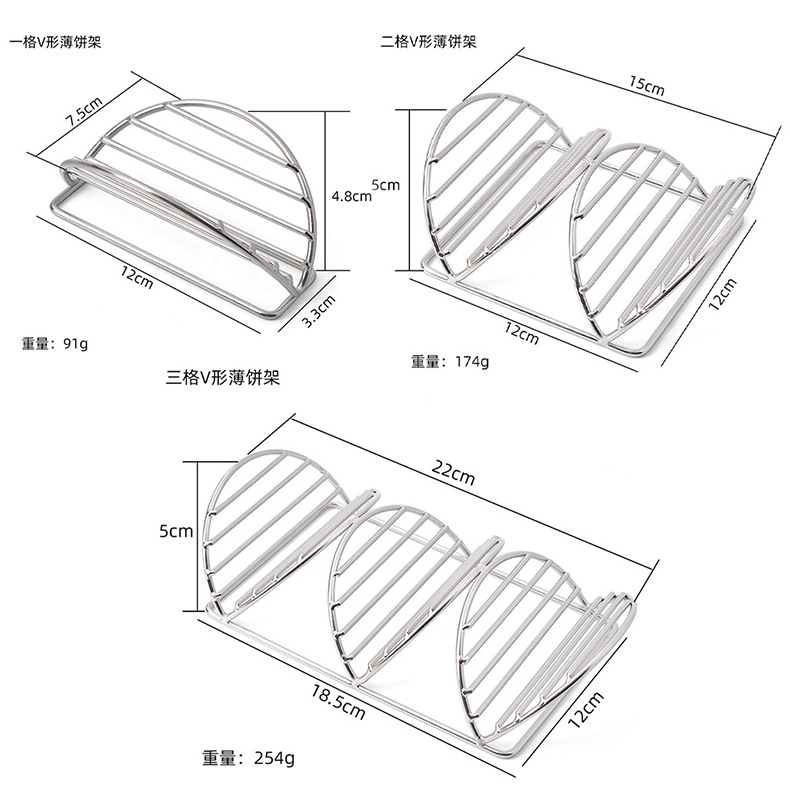 一格V形薄饼架

7.5cm

4.8cm

12cm

3.3cm

重量：91g

二格V形薄饼架

15cm

5cm

12cm

12cm

重量：174g

三格V形薄饼架

22cm

5cm

18.5cm

12cm

重量：254g