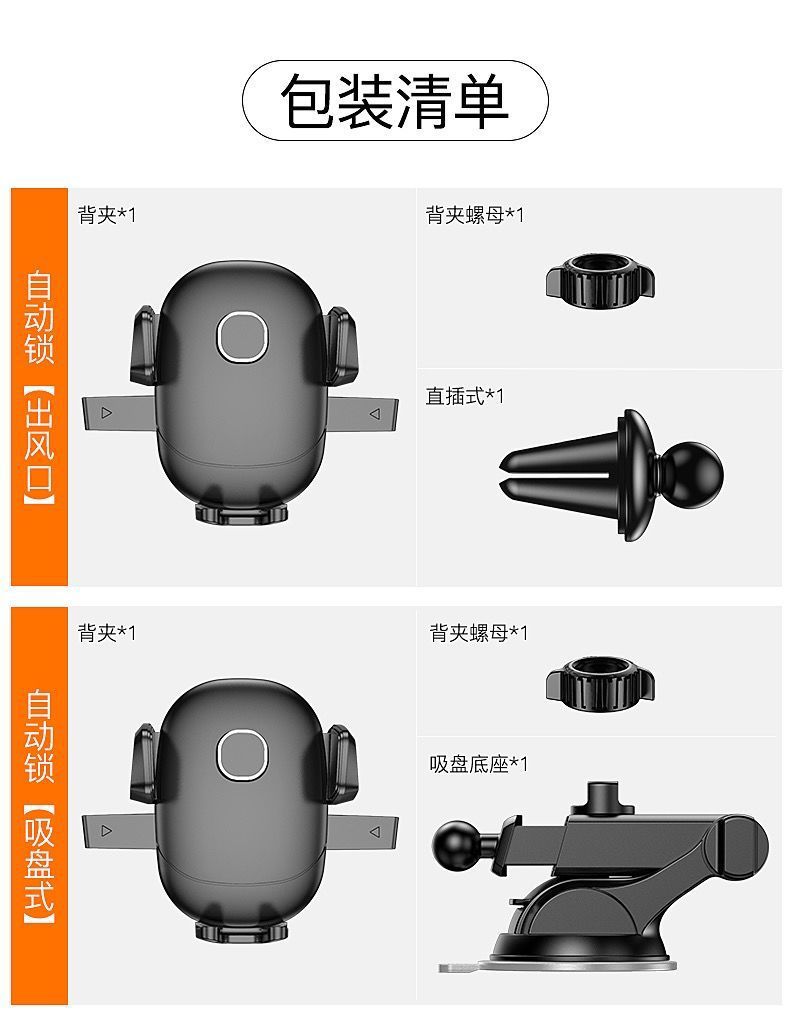 包装清单

自动锁【出风口】

背夹*1

背夹螺母*1

直插式*1

自动锁【吸盘式】

背夹*1

背夹螺母*1

吸盘底座*1