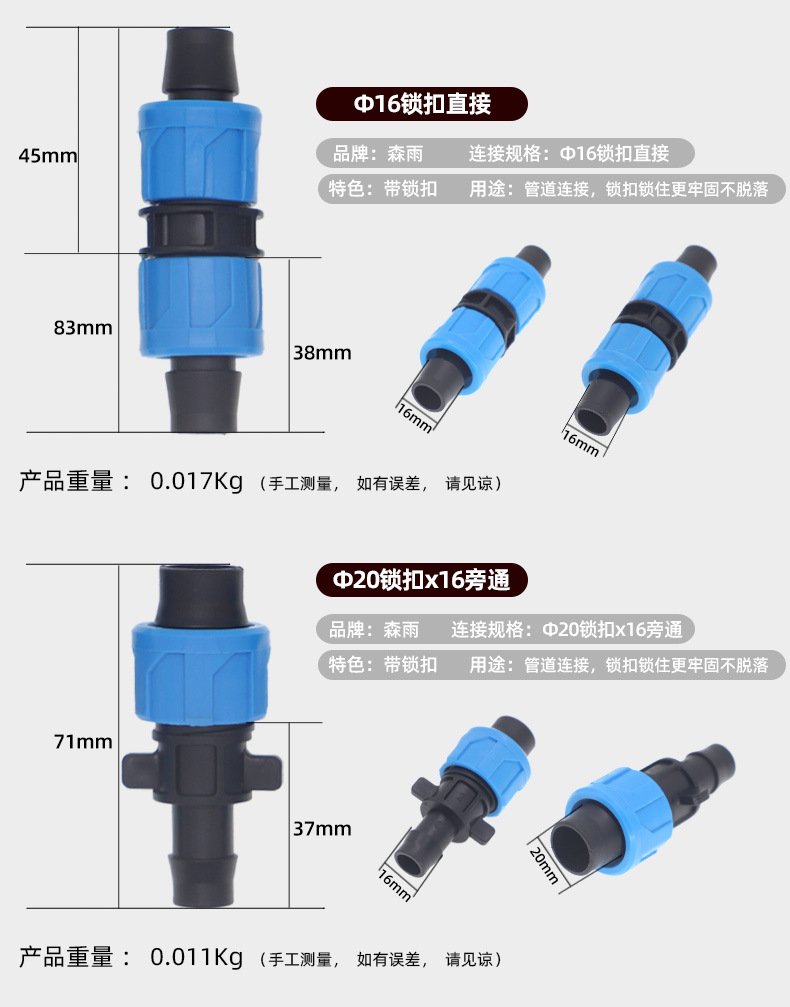 45mm

83mm

38mm

Φ16锁扣直接

品牌：森雨　　连接规格：Φ16锁扣直接

特色：带锁扣　　用途：管道连接，锁扣锁住更牢固不脱落

16mm

16mm

产品重量：　0.017Kg　（手工测量，　如有误差，　请见谅）

71mm

37mm

Φ20锁扣x16旁通

品牌：森雨　　连接规格：Φ20锁扣x16旁通

特色：带锁扣　　用途：管道连接，锁扣锁住更牢固不脱落

16mm

20mm

产品重量：　0.011Kg　（手工测量，　如有误差，　请见谅）